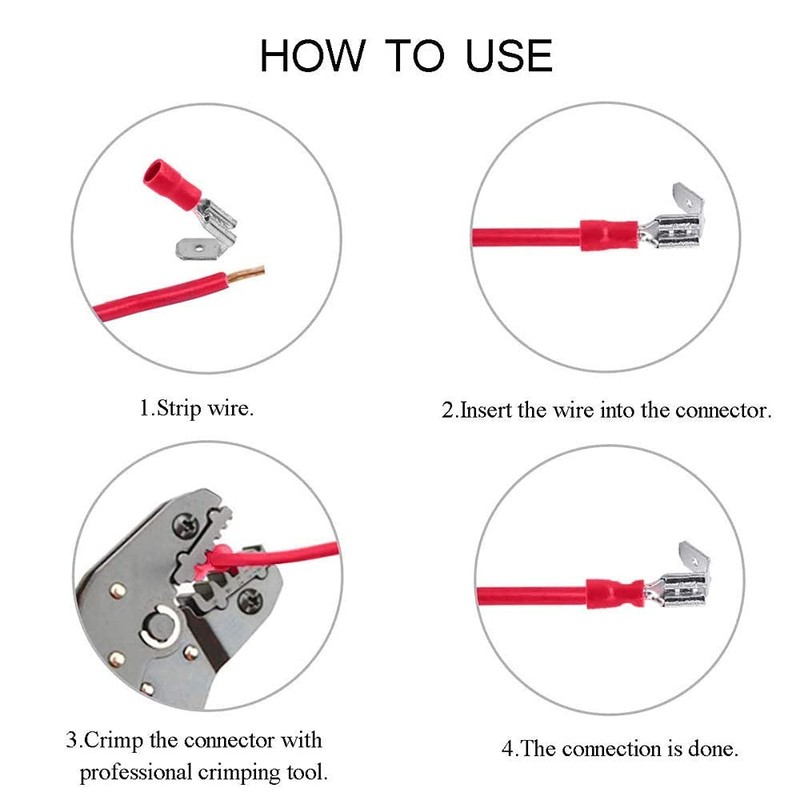 HOW TO USE

1.Strip wire.

2.Insert the wire into the connector.

3.Crimp the connector with professional crimping tool.

4.The connection is done.