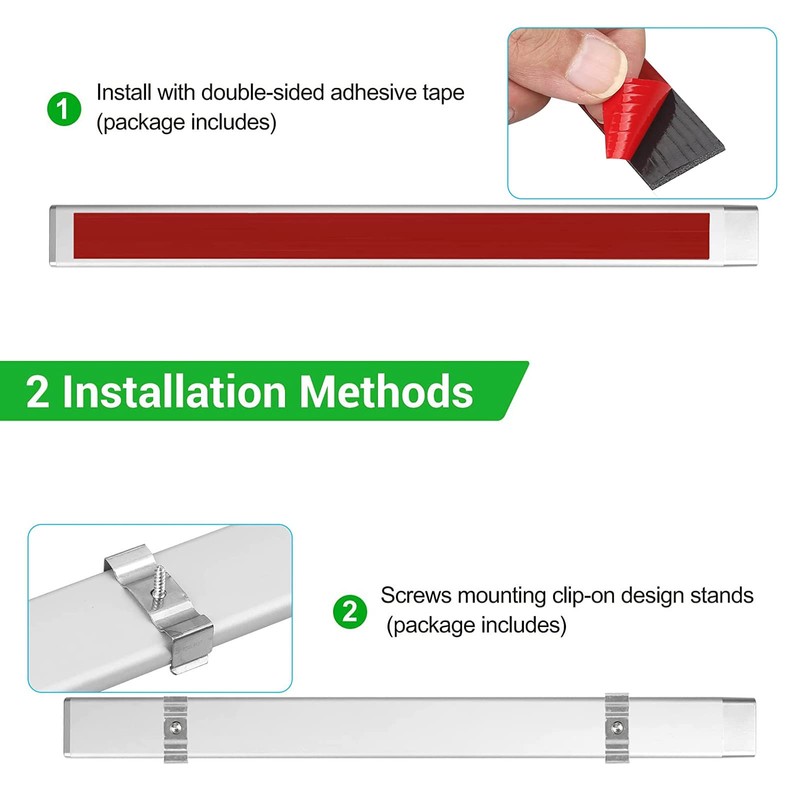 1 Install with double-sided adhesive tape (package includes)

2 Installation Methods

2 Screws mounting clip-on design stands (package includes)