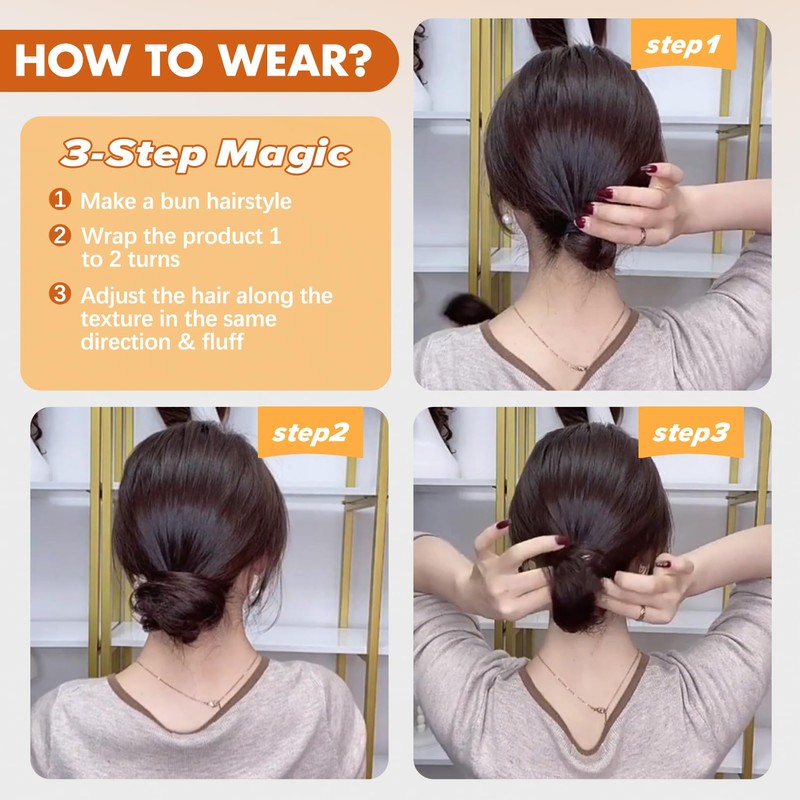 HOW TO WEAR?

3-Step Magic

1 Make a bun hairstyle

2 Wrap the product 1 to 2 turns

3 Adjust the hair along the texture in the same direction & fluff

step1

step2

step3