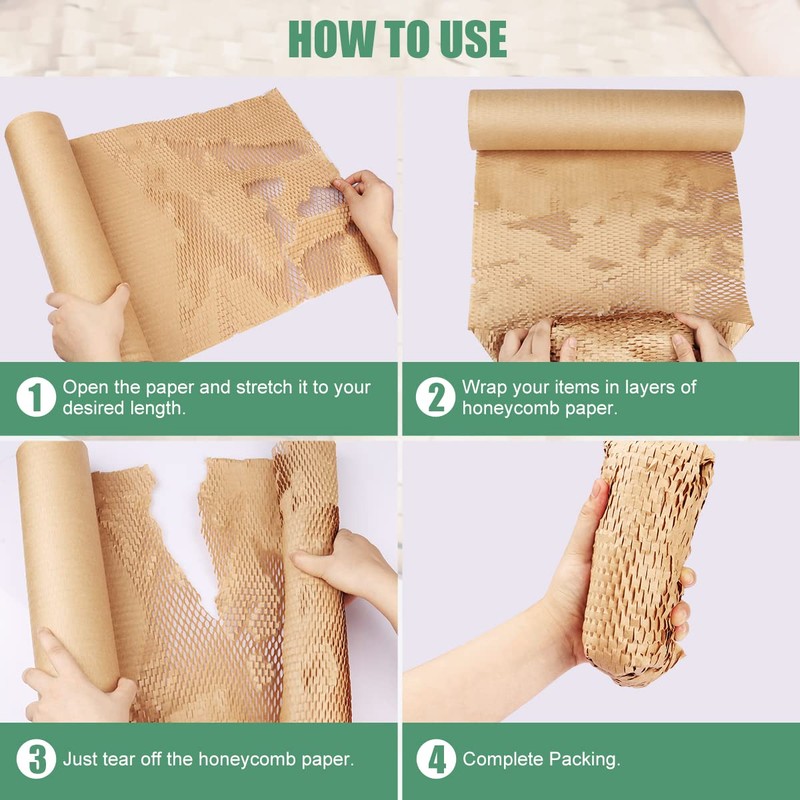 HOW TO USE

1 Open the paper and stretch it to your desired length.

2 Wrap your items in layers of honeycomb paper.

3 Just tear off the honeycomb paper.

4 Complete Packing.