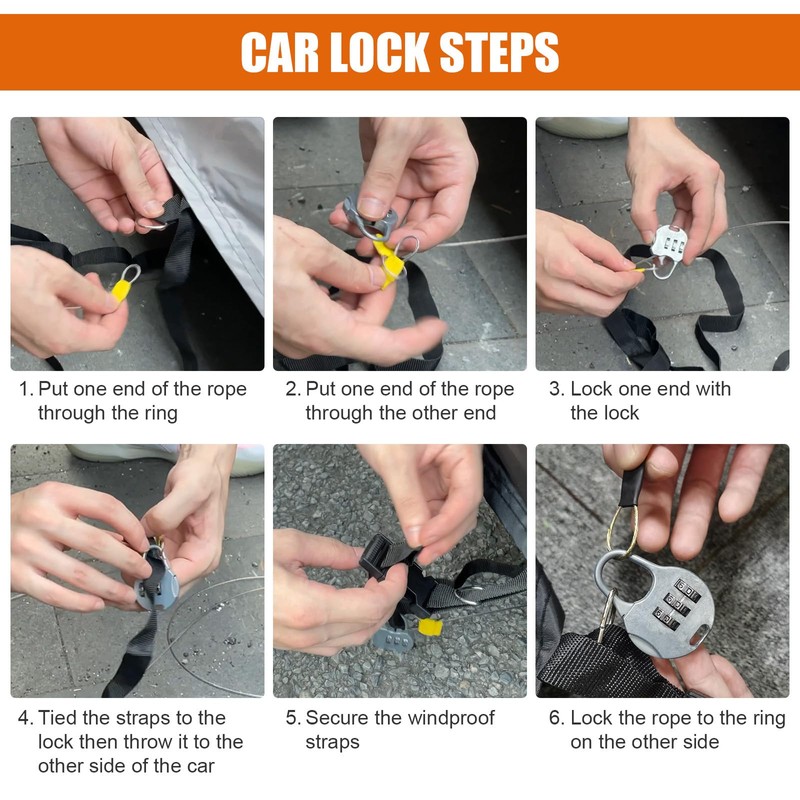 CAR LOCK STEPS

1. Put one end of the rope through the ring

2. Put one end of the rope through the other end

3. Lock one end with the lock

4. Tied the straps to the lock then throw it to the other side of the car

5. Secure the windproof straps

6. Lock the rope to the ring on the other side