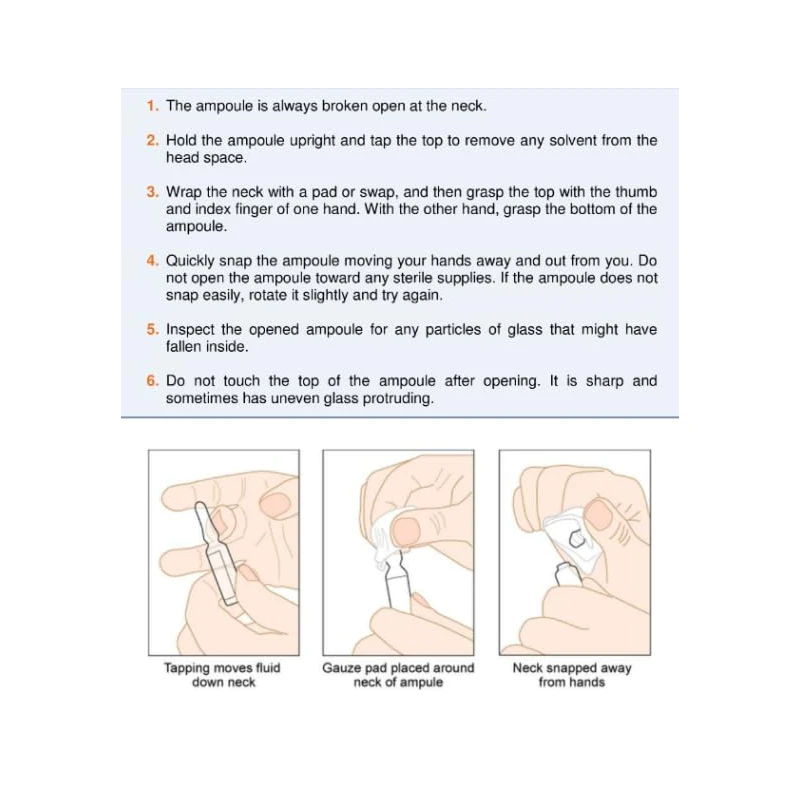 1. The ampoule is always broken open at the neck.

2. Hold the ampoule upright and tap the top to remove any solvent from the head space.

3. Wrap the neck with a pad or swap, and then grasp the top with the thumb and index finger of one hand. With the other hand, grasp the bottom of the ampoule.

4. Quickly snap the ampoule moving your hands away and out from you. Do not open the ampoule toward any sterile supplies. If the ampoule does not snap easily, rotate it slightly and try again.

5. Inspect the opened ampoule for any particles of glass that might have fallen inside.

6. Do not touch the top of the ampoule after opening. It is sharp and sometimes has uneven glass protruding.

Tapping moves fluid down neck

Gauze pad placed around neck of ampule

Neck snapped away from hands