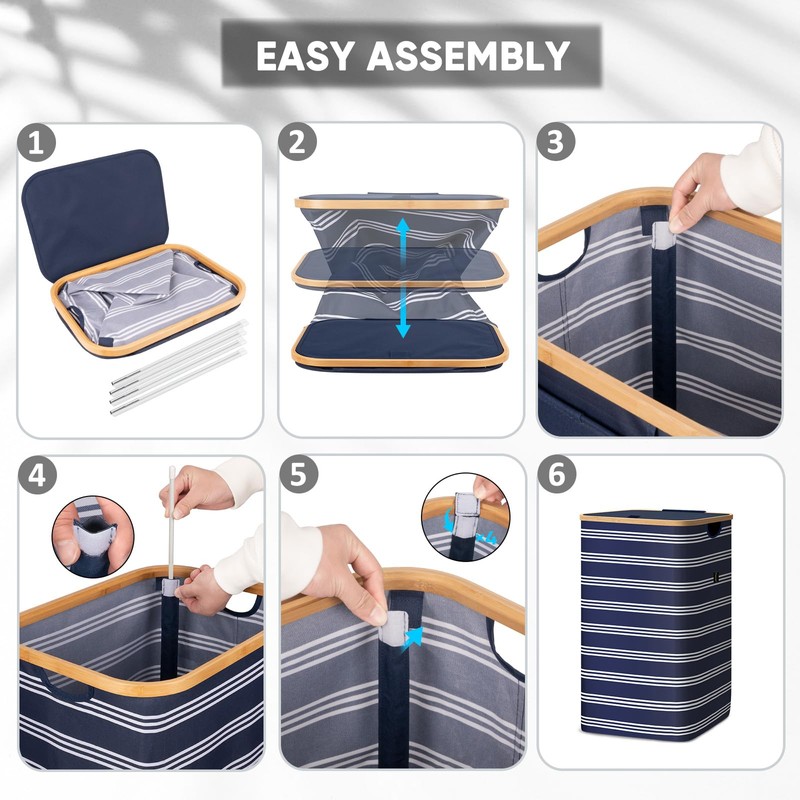 EASY ASSEMBLY

1

2

3

4

5

6