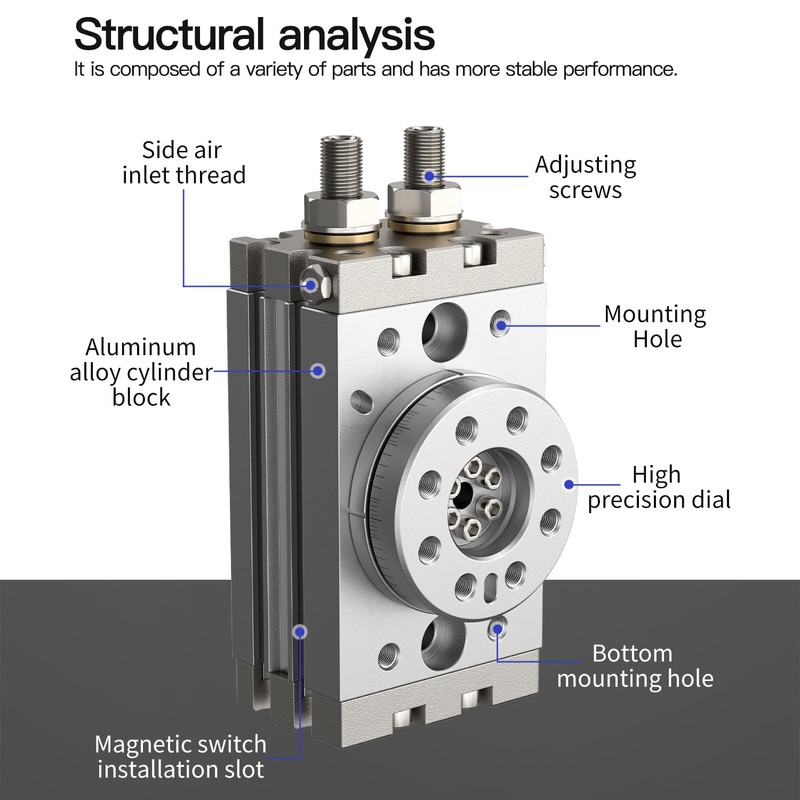 Structural analysis

It is composed of a variety of parts and has more stable performance.

Side air inlet thread

Adjusting screws

Mounting Hole

Aluminum alloy cylinder block

High precision dial

Bottom mounting hole

Magnetic switch installation slot