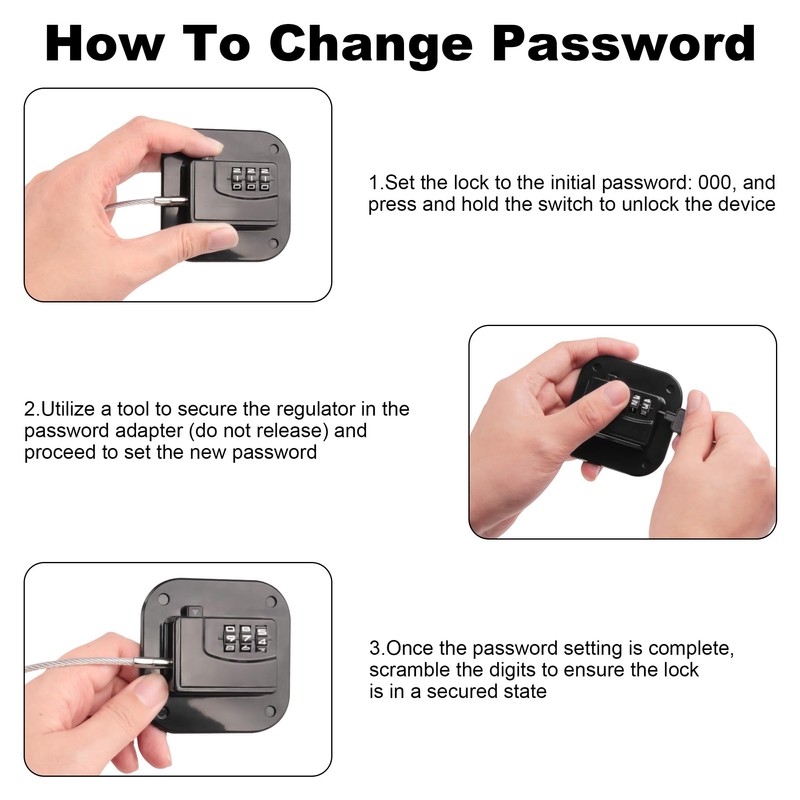 How To Change Password

1.Set the lock to the initial password: 000, and press and hold the switch to unlock the device

2.Utilize a tool to secure the regulator in the password adapter (do not release) and proceed to set the new password

3.Once the password setting is complete, scramble the digits to ensure the lock is in a secured state