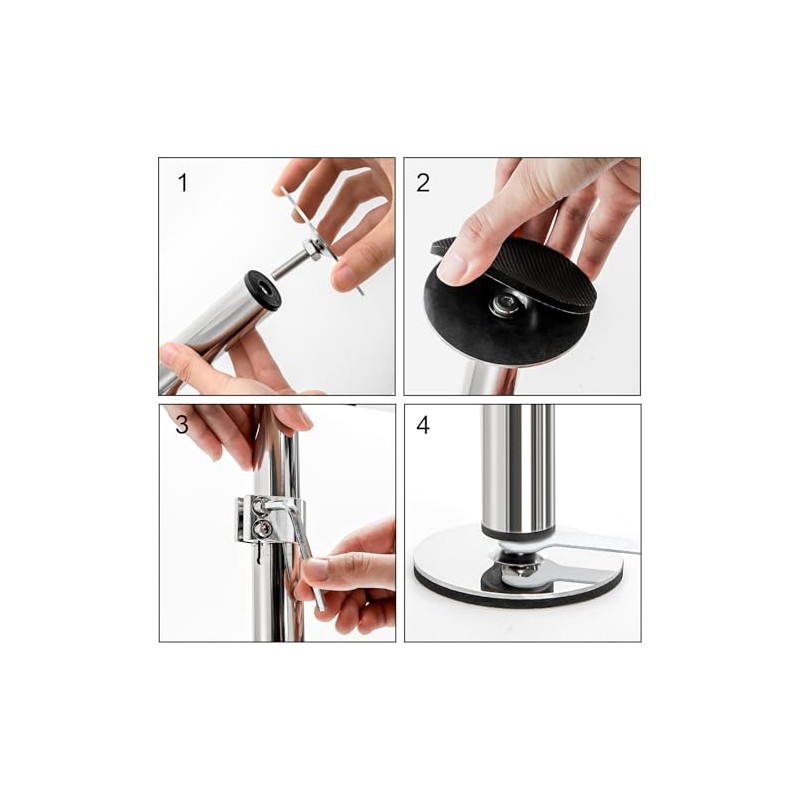 1

2

3

4