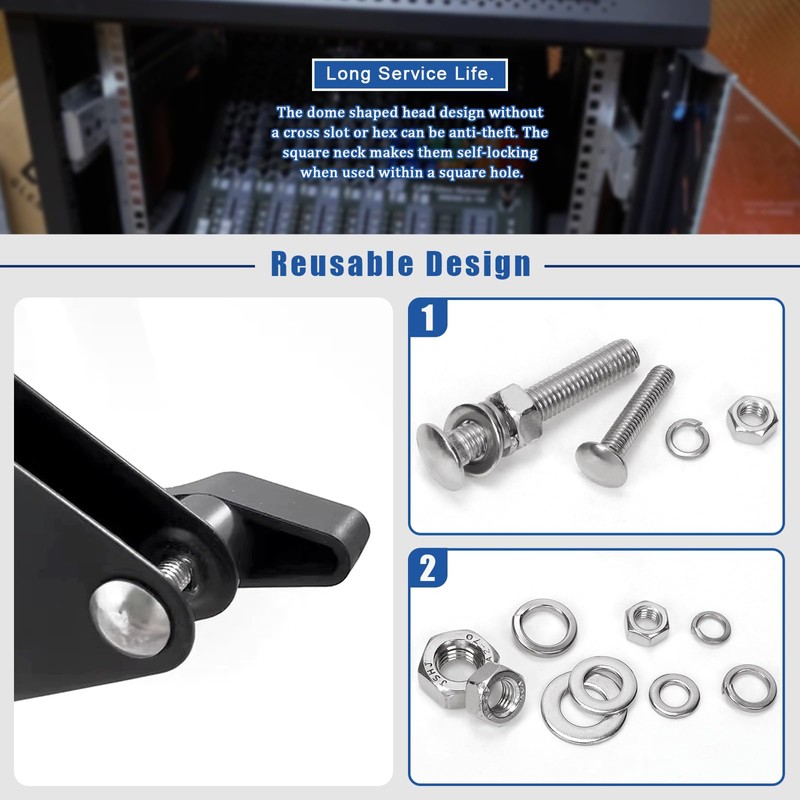 Long Service Life.

The dome shaped head design without a cross slot or hex can be anti-theft. The square neck makes them self-locking when used within a square hole.

Reusable Design

1

2

JSHJ A2-70