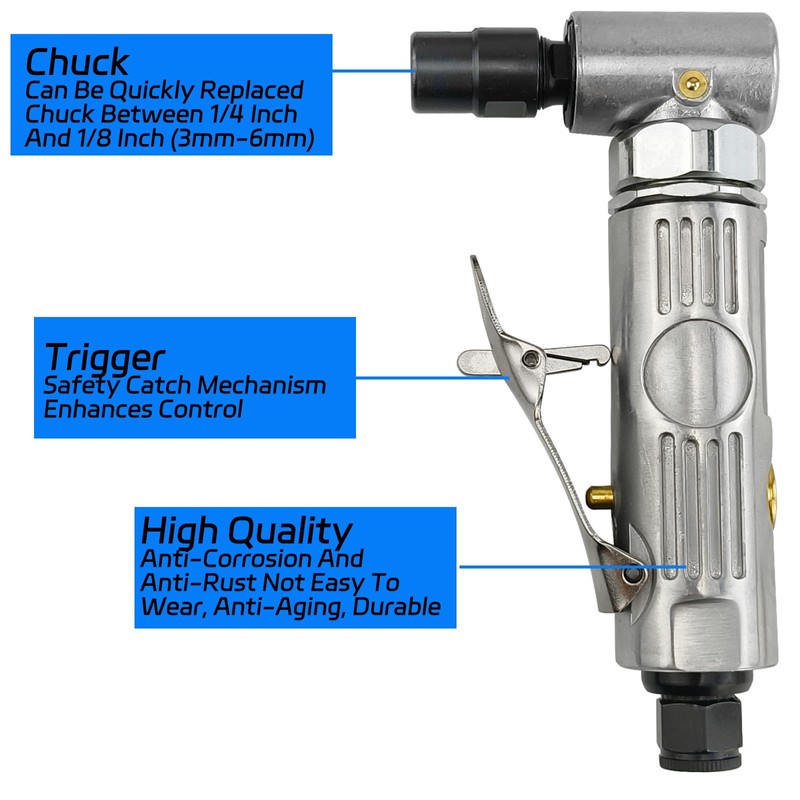 Chuck
Can Be Quickly Replaced Chuck Between 1/4 Inch And 1/8 Inch (3mm-6mm)

Trigger
Safety Catch Mechanism Enhances Control

High Quality
Anti-Corrosion And Anti-Rust Not Easy To Wear, Anti-Aging, Durable