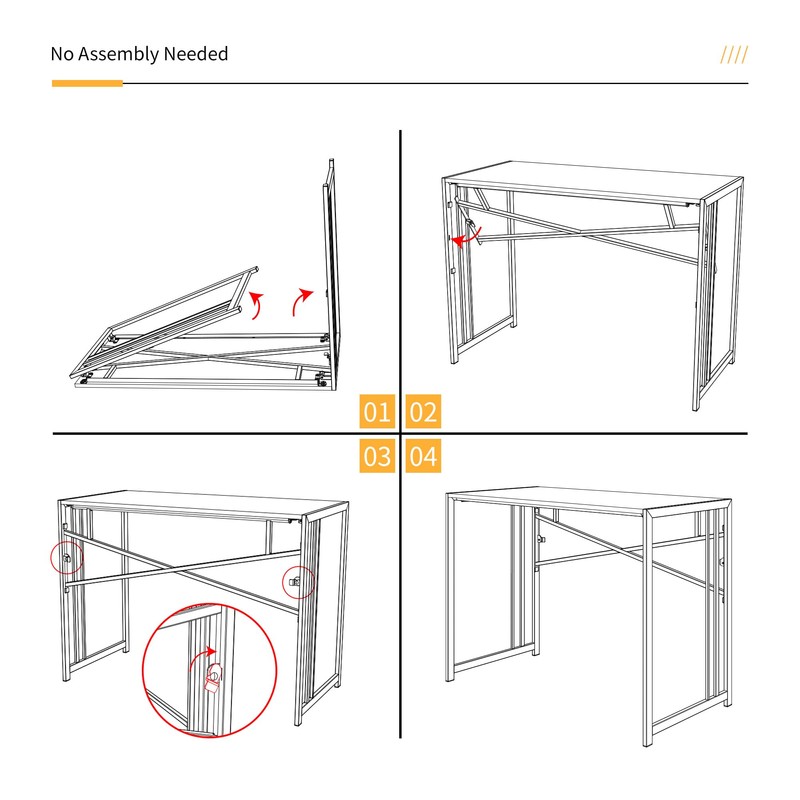 No Assembly Needed

////

01

02

03

04