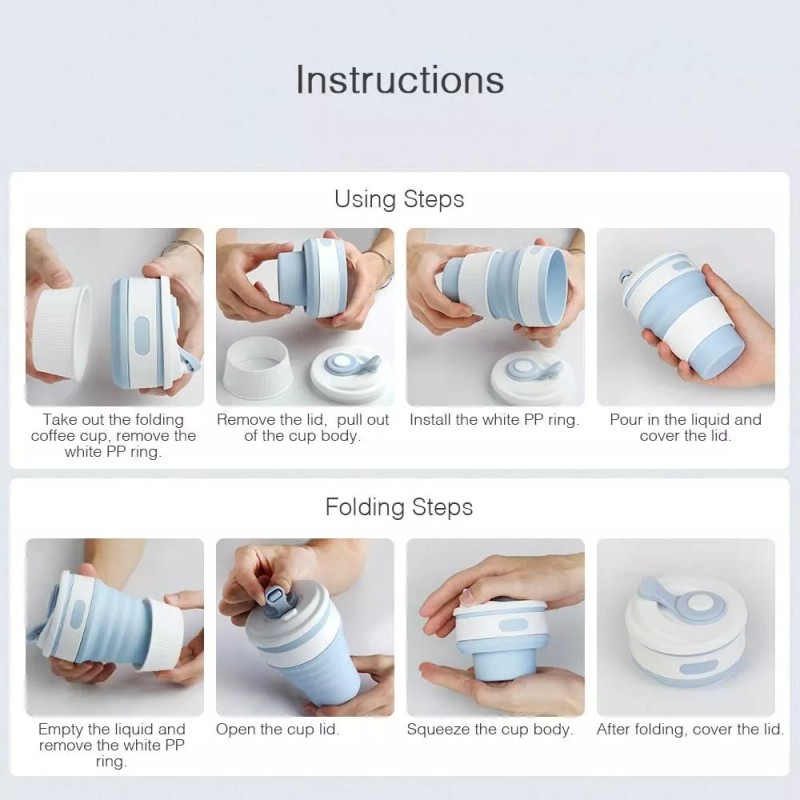 Instructions

Using Steps

Take out the folding coffee cup, remove the white PP ring.

Remove the lid,  pull out of the cup body.

Install the white PP ring.

Pour in the liquid and cover the lid.

Folding Steps

Empty the liquid and remove the white PP ring.

Open the cup lid.

Squeeze the cup body.

After folding, cover the lid.