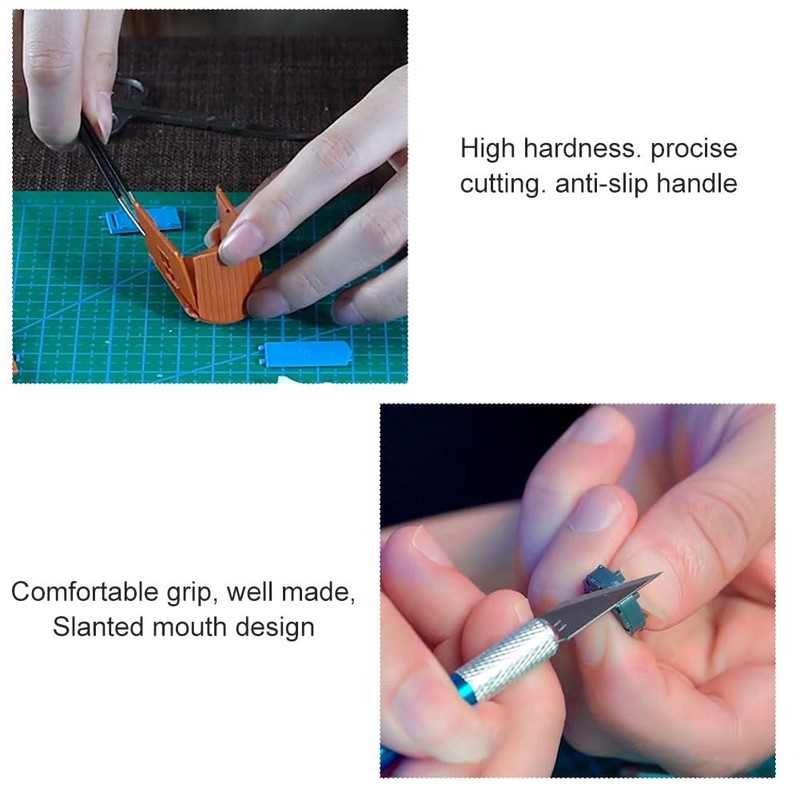 High hardness. procise cutting. anti-slip handle

Comfortable grip, well made, Slanted mouth design