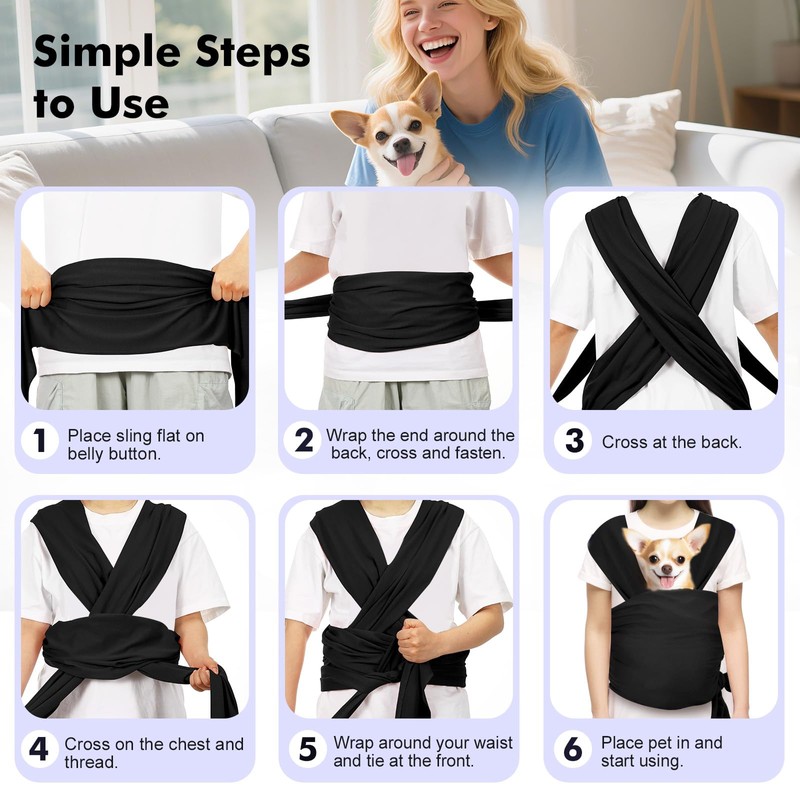 Simple Steps to Use

1 Place sling flat on belly button.

2 Wrap the end around the back, cross and fasten.

3 Cross at the back.

4 Cross on the chest and thread.

5 Wrap around your waist and tie at the front.

6 Place pet in and start using.