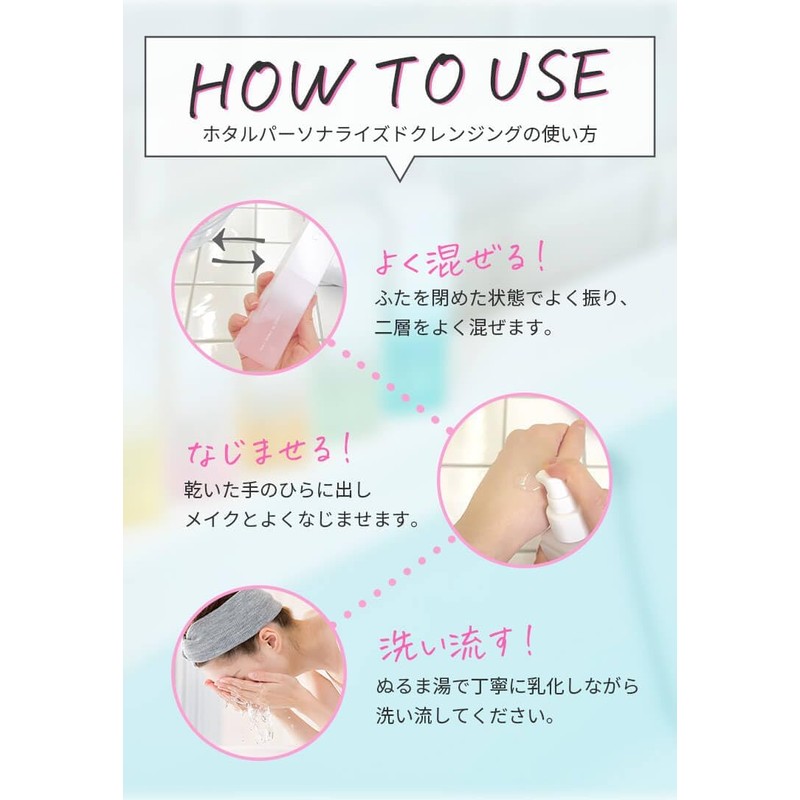 HOW TO USE
ホタルパーソナライズドクレンジングの使い方

よく混ぜる！
ふたを閉めた状態でよく振り、二層をよく混ぜます。

なじませる！
乾いた手のひらに出しメイクとよくなじませます。

洗い流す！
ぬるま湯で丁寧に乳化しながら洗い流してください。