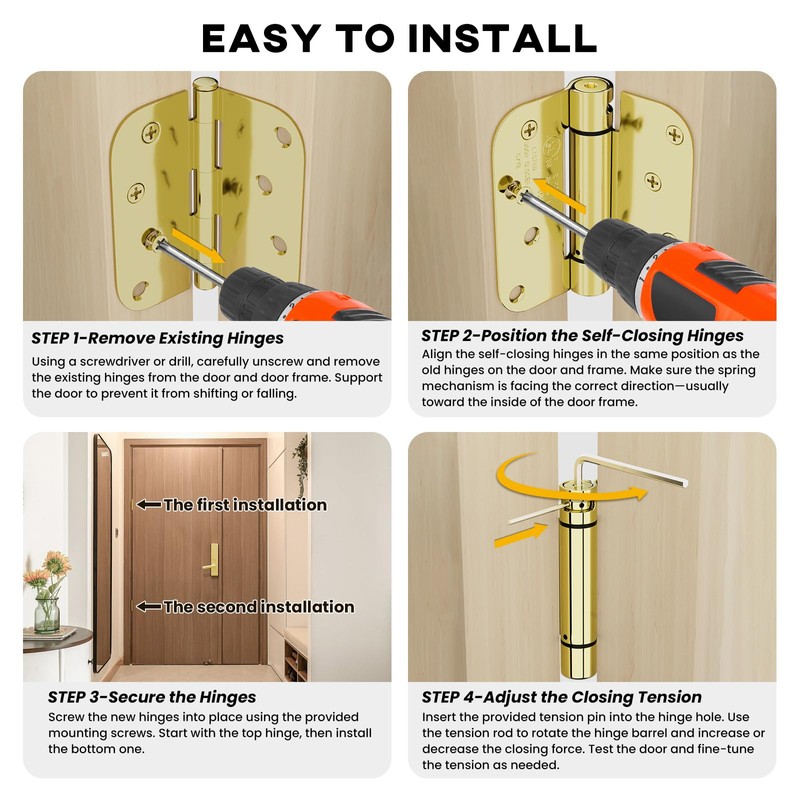 EASY TO INSTALL

STEP 1-Remove Existing Hinges

Using a screwdriver or drill, carefully unscrew and remove the existing hinges from the door and door frame. Support the door to prevent it from shifting or falling.

STEP 2-Position the Self-Closing Hinges

Align the self-closing hinges in the same position as the old hinges on the door and frame. Make sure the spring mechanism is facing the correct direction—usually toward the inside of the door frame.

The first installation

The second installation

STEP 3-Secure the Hinges

Screw the new hinges into place using the provided mounting screws. Start with the top hinge, then install the bottom one.

STEP 4-Adjust the Closing Tension

Insert the provided tension pin into the hinge hole. Use the tension rod to rotate the hinge barrel and increase or decrease the closing force. Test the door and fine-tune the tension as needed.