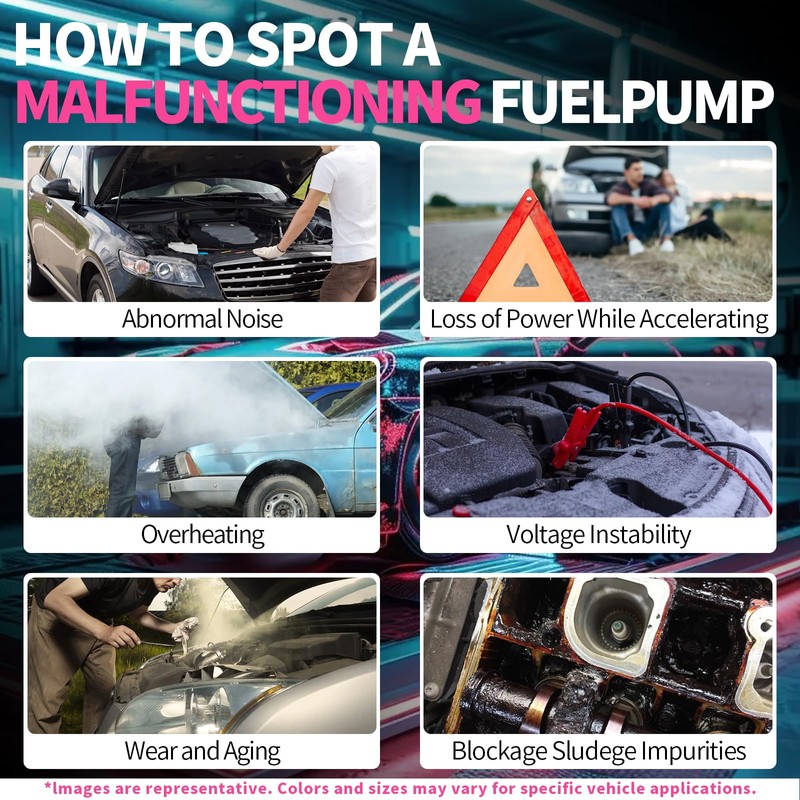 HOW TO SPOT A MALFUNCTIONING FUELPUMP

Abnormal Noise

Loss of Power While Accelerating

Overheating

Voltage Instability

Wear and Aging

Blockage Sludege Impurities

*Images are representative. Colors and sizes may vary for specific vehicle applications.