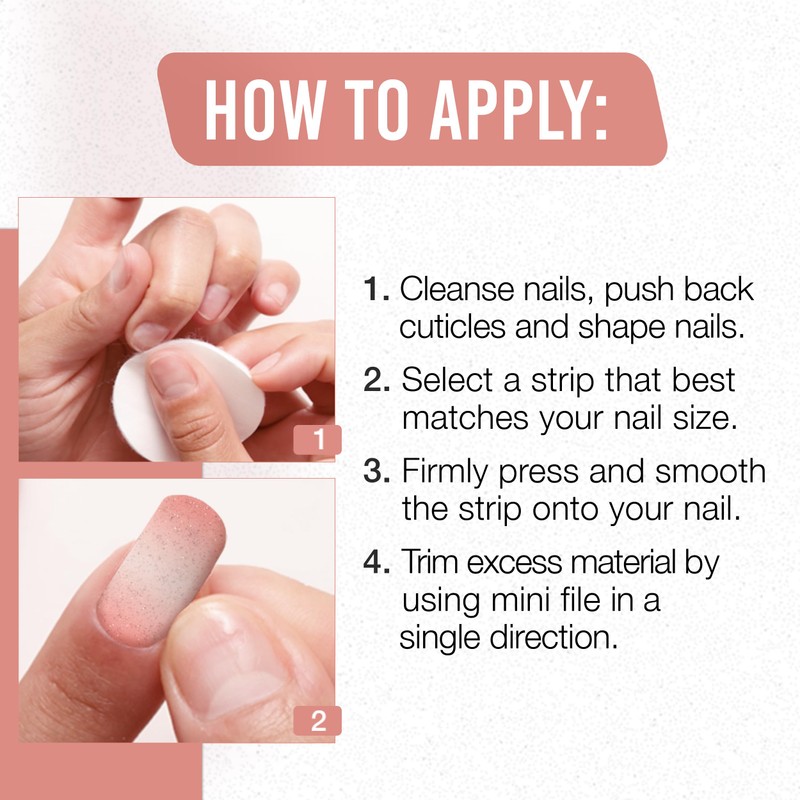 HOW TO APPLY:

1

2

1. Cleanse nails, push back cuticles and shape nails.

2. Select a strip that best matches your nail size.

3. Firmly press and smooth the strip onto your nail.

4. Trim excess material by using mini file in a single direction.