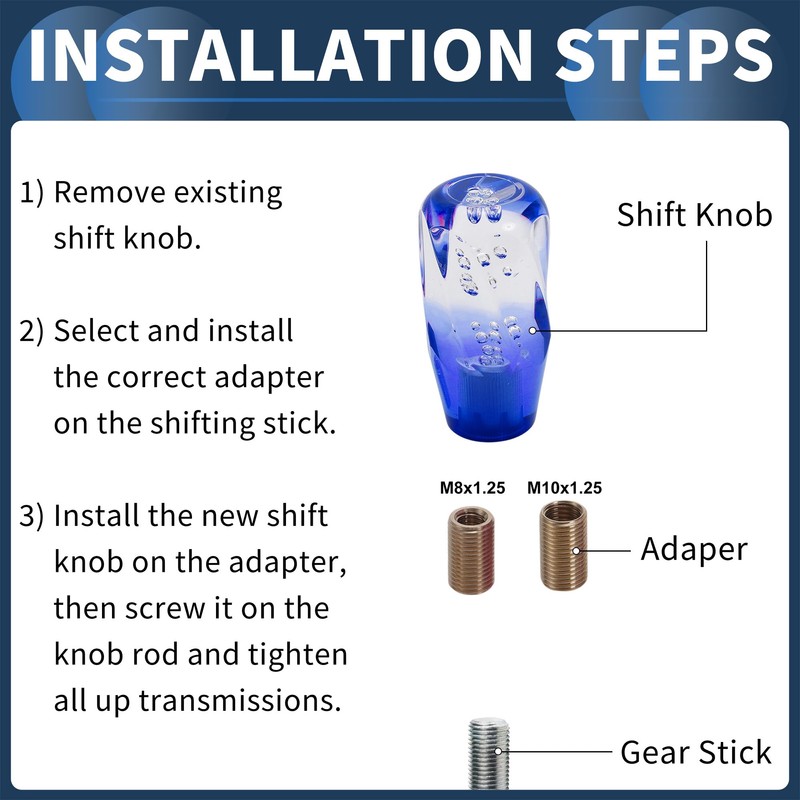 INSTALLATION STEPS

1) Remove existing shift knob.

2) Select and install the correct adapter on the shifting stick.

3) Install the new shift knob on the adapter, then screw it on the knob rod and tighten all up transmissions.

Shift Knob

M8x1.25 M10x1.25

Adaper

Gear Stick