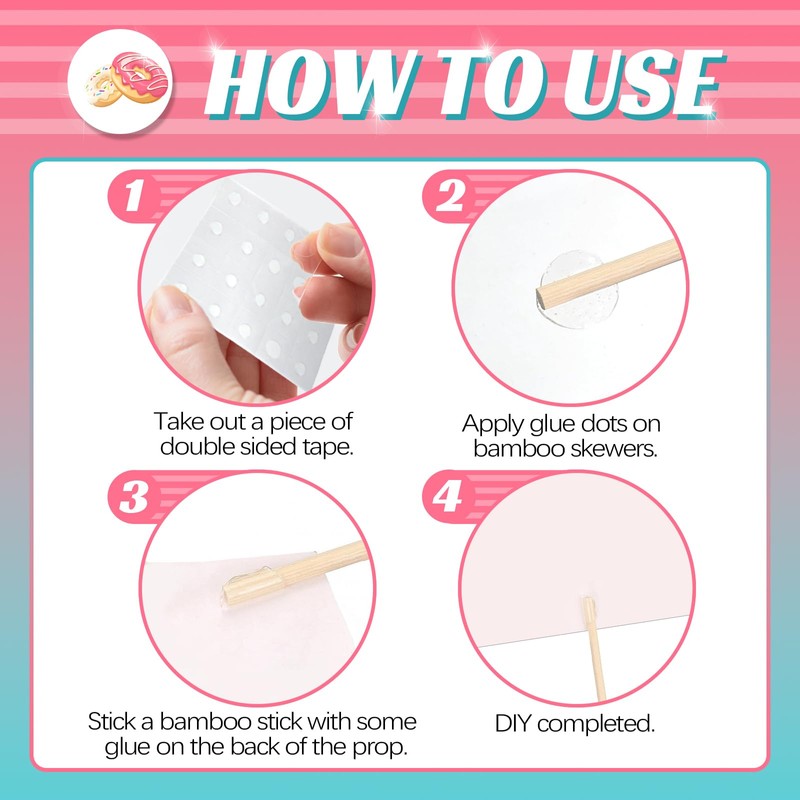 HOW TO USE

1
Take out a piece of double sided tape.

2
Apply glue dots on bamboo skewers.

3
Stick a bamboo stick with some glue on the back of the prop.

4
DIY completed.