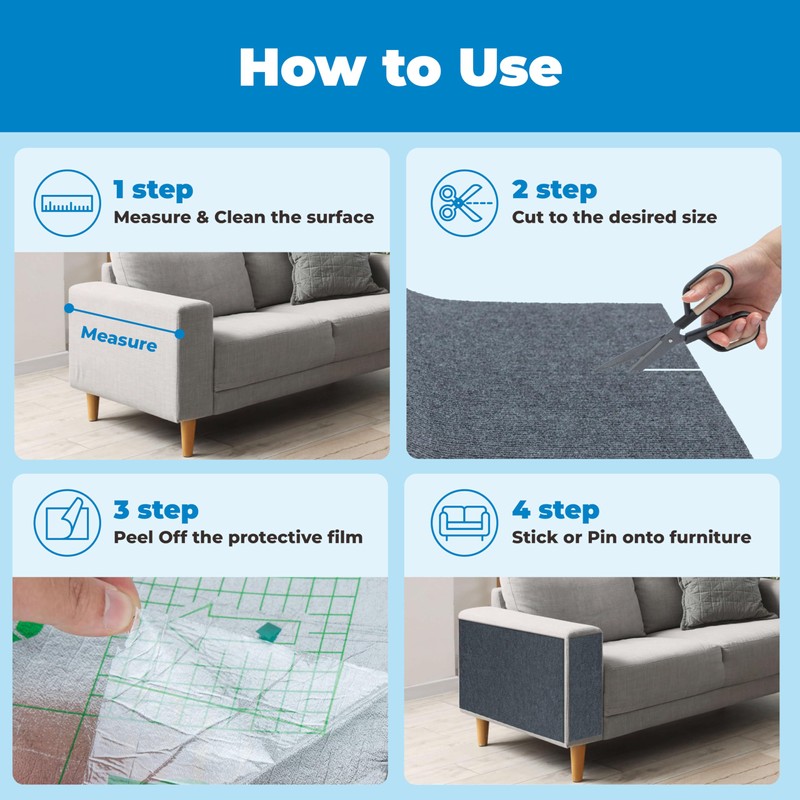 How to Use

1 step
Measure & Clean the surface

Measure

2 step
Cut to the desired size

3 step
Peel Off the protective film

4 step
Stick or Pin onto furniture