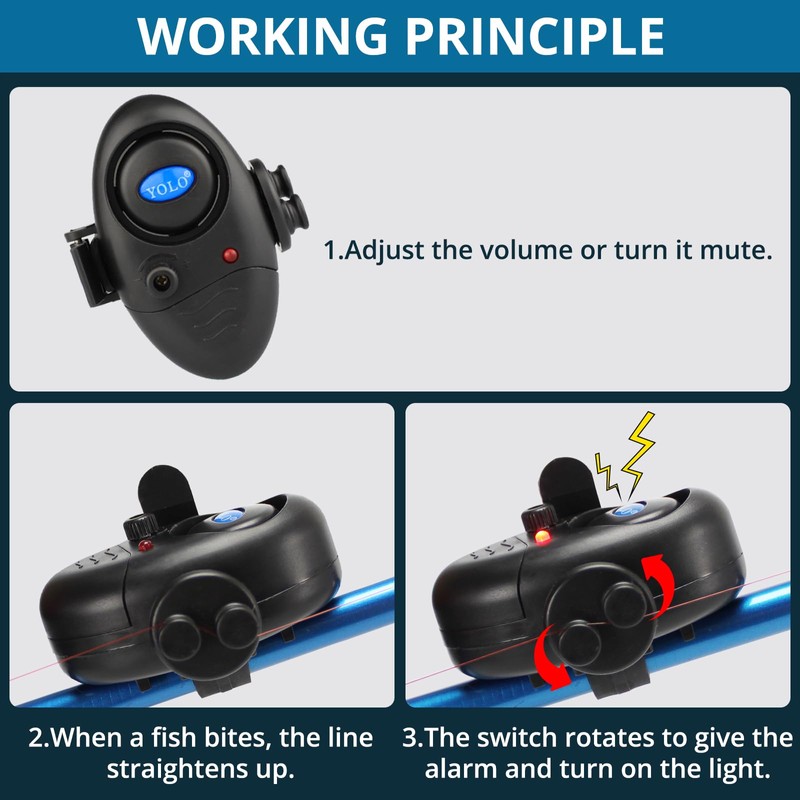 WORKING PRINCIPLE

YOLO

1.Adjust the volume or turn it mute.

2.When a fish bites, the line straightens up.

3.The switch rotates to give the alarm and turn on the light.