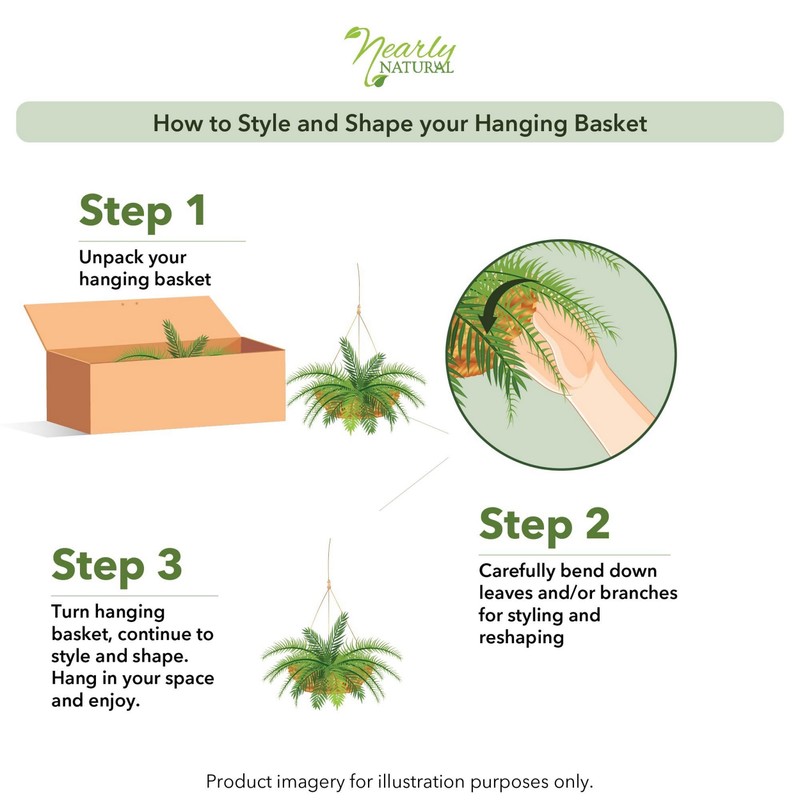 Nearly NATURAL

How to Style and Shape your Hanging Basket

Step 1

Unpack your hanging basket

Step 2

Carefully bend down leaves and/or branches for styling and reshaping

Step 3

Turn hanging basket, continue to style and shape. Hang in your space and enjoy.

Product imagery for illustration purposes only.