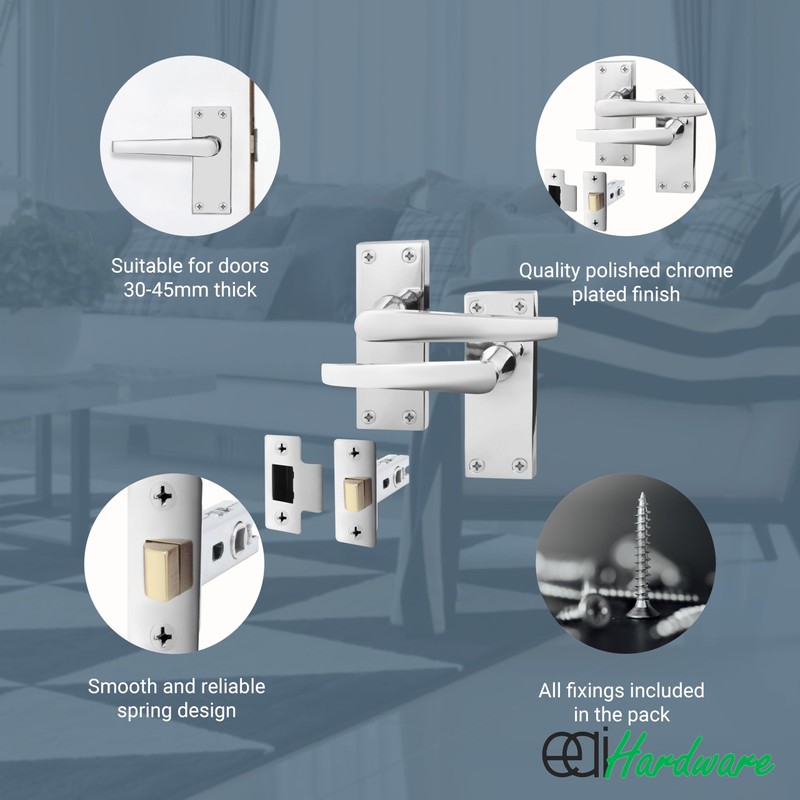 Suitable for doors 30-45mm thick

Quality polished chrome plated finish

Smooth and reliable spring design

All fixings included in the pack

eai Hardware