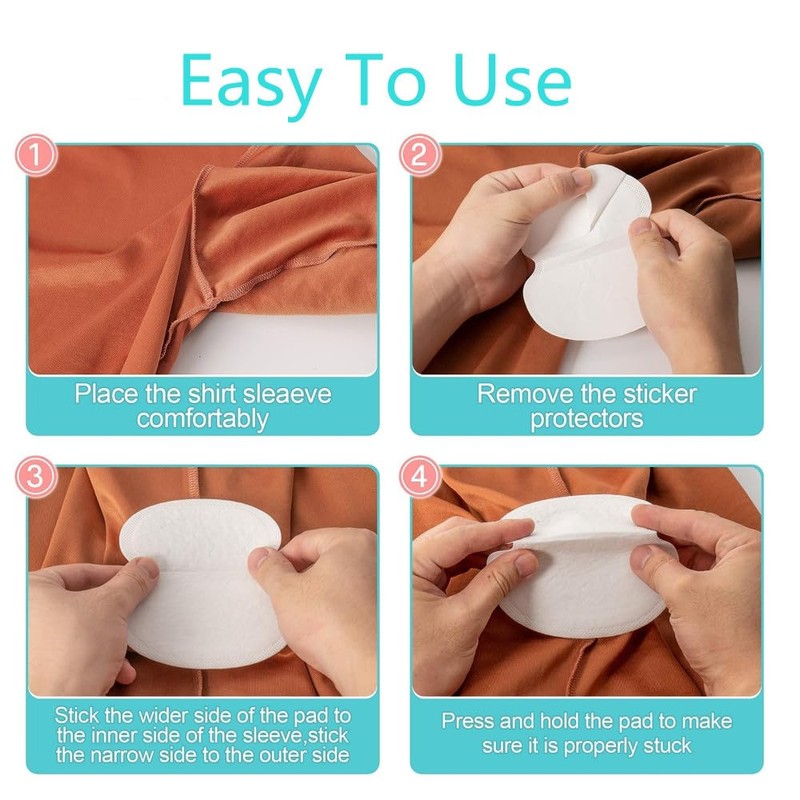 Easy To Use

1

Place the shirt sleaeve comfortably

2

Remove the sticker protectors

3

Stick the wider side of the pad to the inner side of the sleeve,stick the narrow side to the outer side

4

Press and hold the pad to make sure it is properly stuck