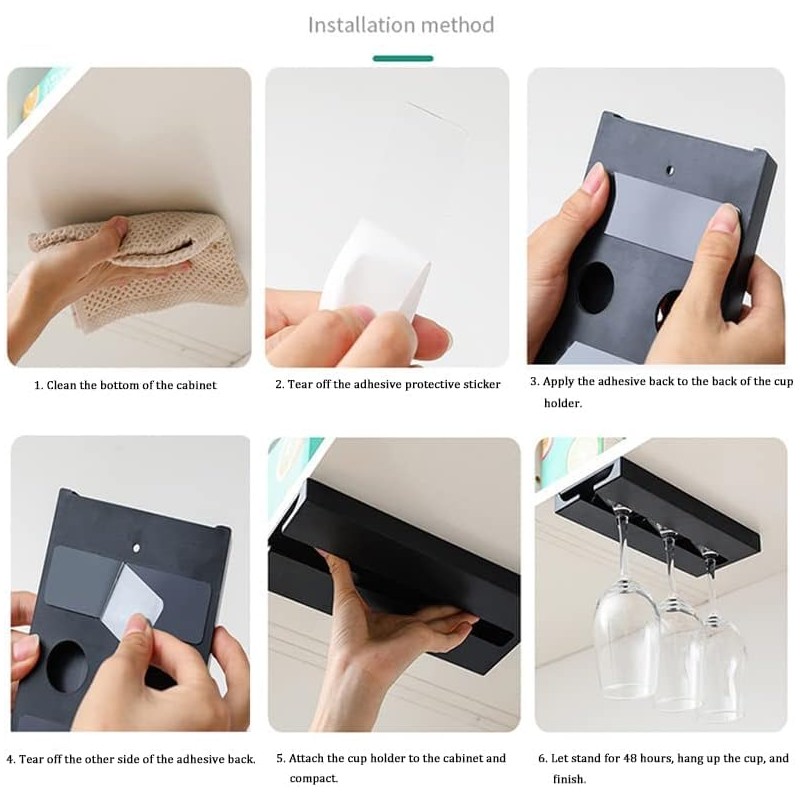 Installation method

1. Clean the bottom of the cabinet

2. Tear off the adhesive protective sticker

3. Apply the adhesive back to the back of the cup holder.

4. Tear off the other side of the adhesive back.

5. Attach the cup holder to the cabinet and compact.

6. Let stand for 48 hours, hang up the cup, and finish.