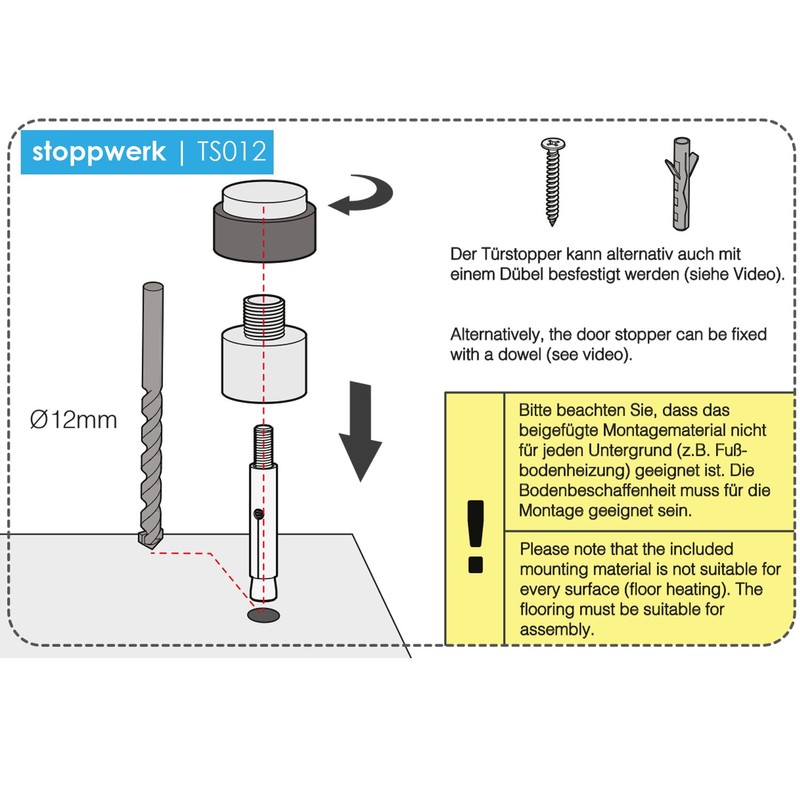 stoppwerk | TS012

Ø12mm

Der Türstopper kann alternativ auch mit einem Dübel besfestigt werden (siehe Video).

Alternatively, the door stopper can be fixed with a dowel (see video).

!

Bitte beachten Sie, dass das beigefügte Montagematerial nicht für jeden Untergrund (z.B. Fußbodenheizung) geeignet ist. Die Bodenbeschaffenheit muss für die Montage geeignet sein.

Please note that the included mounting material is not suitable for every surface (floor heating). The flooring must be suitable for assembly.