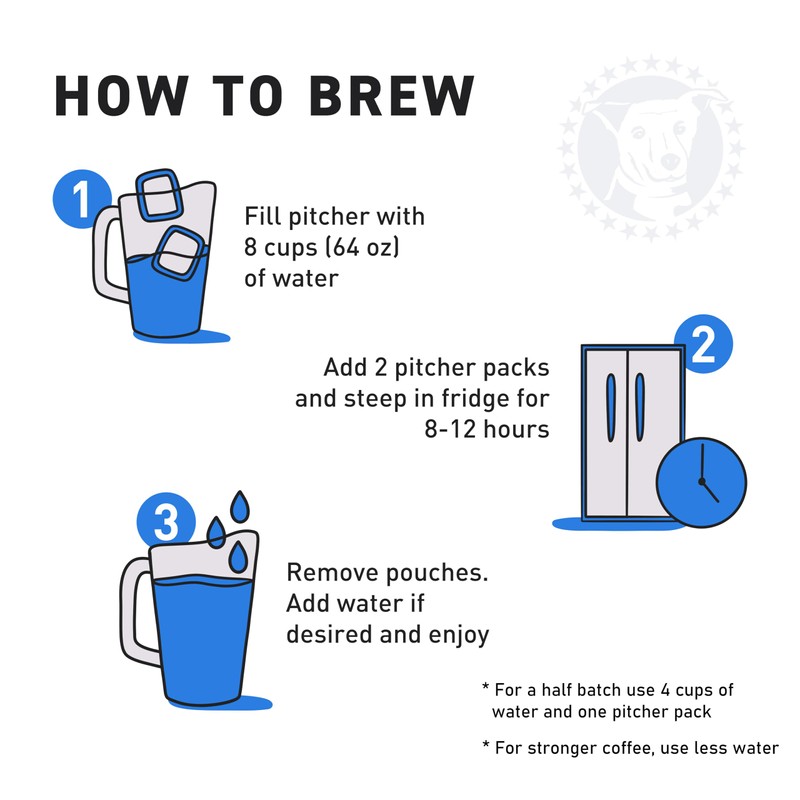 HOW TO BREW

1

Fill pitcher with 8 cups (64 oz) of water

2

Add 2 pitcher packs and steep in fridge for 8-12 hours

3

Remove pouches. Add water if desired and enjoy

* For a half batch use 4 cups of water and one pitcher pack

* For stronger coffee, use less water