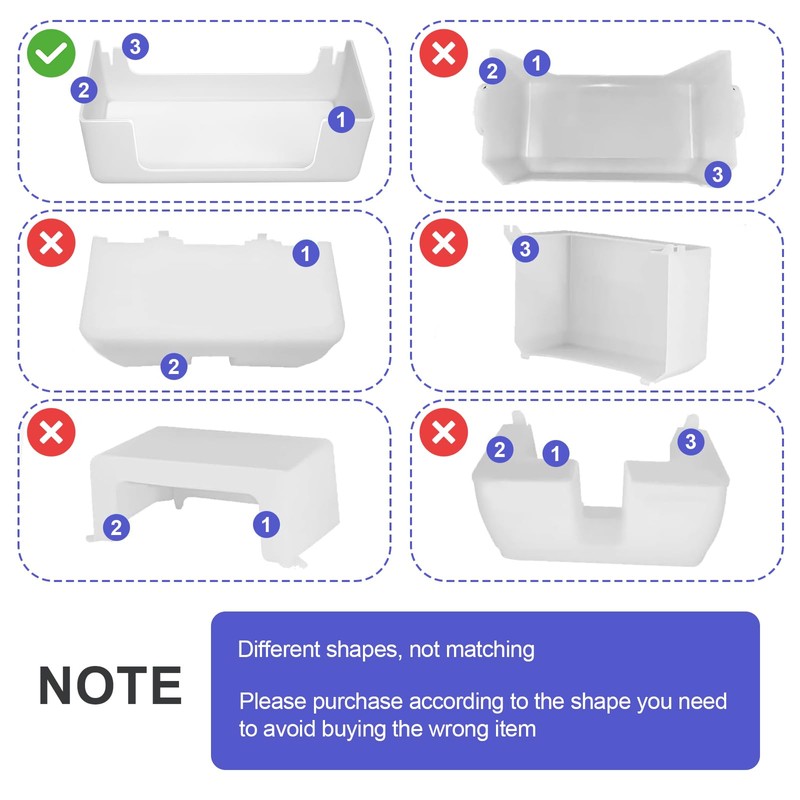 3
2
1

2
1
3

1
2

3

2
1

2
1
3

NOTE

Different shapes, not matching

Please purchase according to the shape you need to avoid buying the wrong item