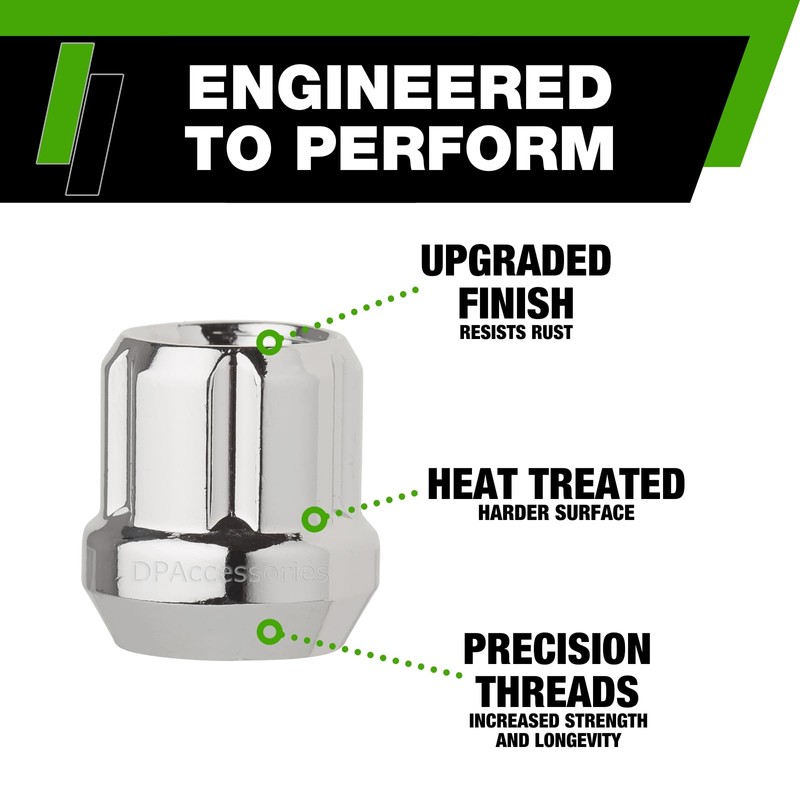 ENGINEERED TO PERFORM

UPGRADED FINISH
RESISTS RUST

HEAT TREATED
HARDER SURFACE

DPAccessories

PRECISION THREADS
INCREASED STRENGTH AND LONGEVITY