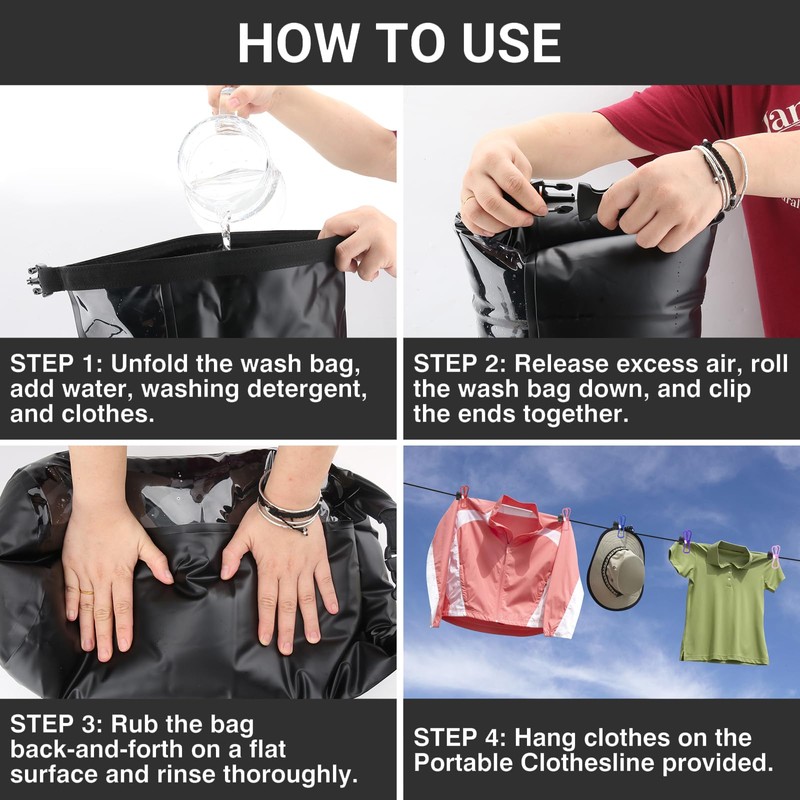 HOW TO USE

STEP 1: Unfold the wash bag, add water, washing detergent, and clothes.

STEP 2: Release excess air, roll the wash bag down, and clip the ends together.

STEP 3: Rub the bag back-and-forth on a flat surface and rinse thoroughly.

STEP 4: Hang clothes on the Portable Clothesline provided.