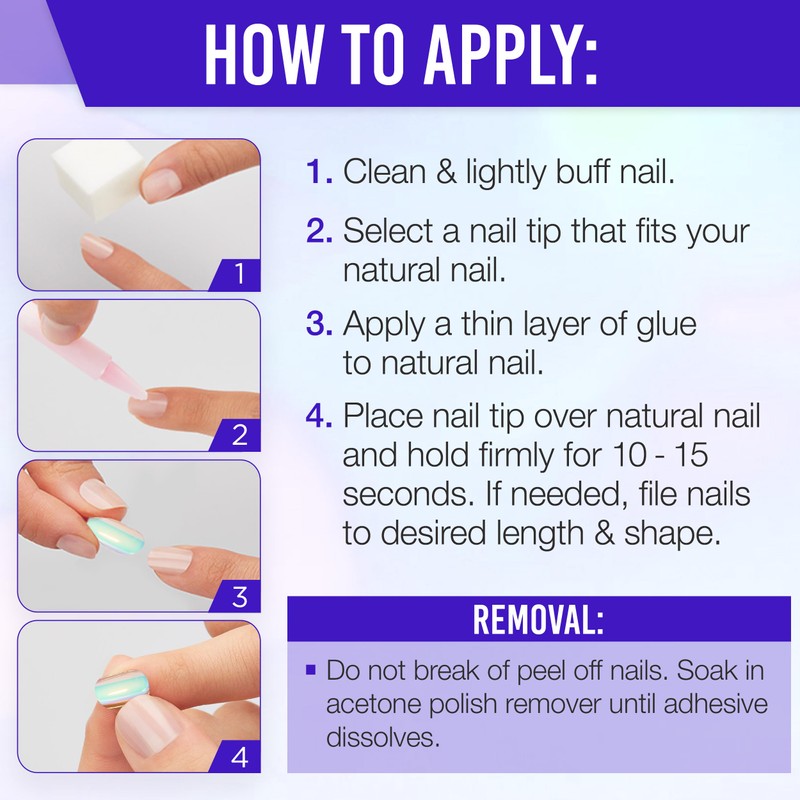 HOW TO APPLY:

1

2

3

4

1. Clean & lightly buff nail.

2. Select a nail tip that fits your natural nail.

3. Apply a thin layer of glue to natural nail.

4. Place nail tip over natural nail and hold firmly for 10 - 15 seconds. If needed, file nails to desired length & shape.

REMOVAL:

▪ Do not break of peel off nails. Soak in acetone polish remover until adhesive dissolves.