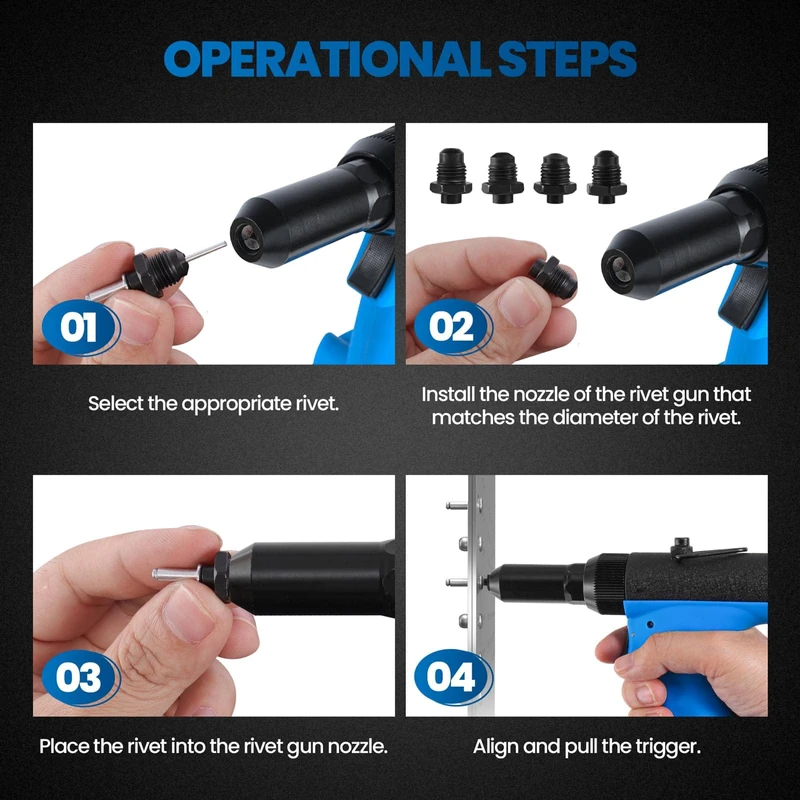 OPERATIONAL STEPS

01

Select the appropriate rivet.

02

Install the nozzle of the rivet gun that matches the diameter of the rivet.

03

Place the rivet into the rivet gun nozzle.

04

Align and pull the trigger.