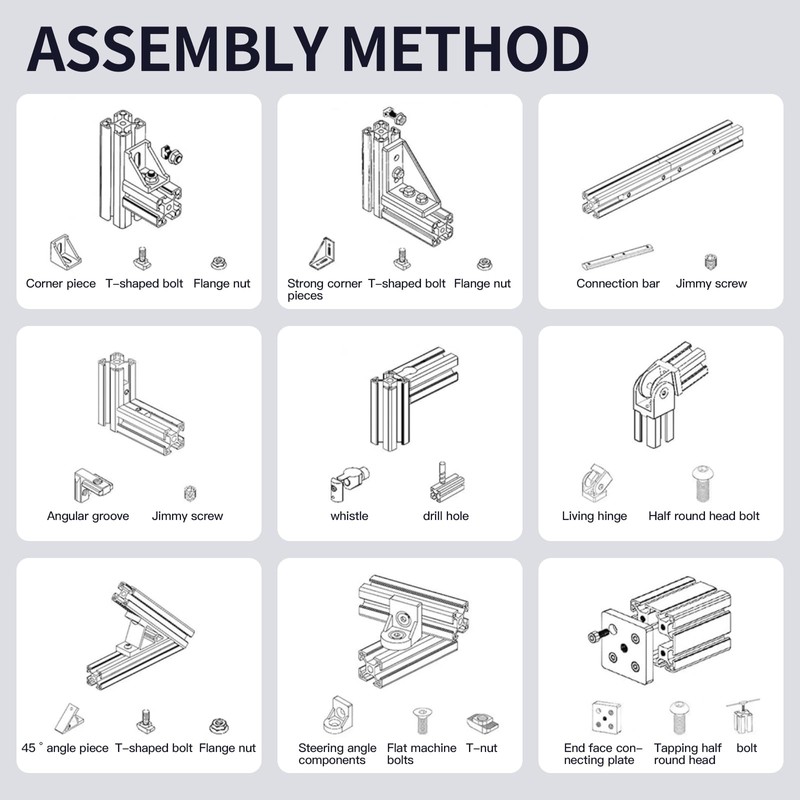 ASSEMBLY METHOD

Corner piece
T-shaped bolt
Flange nut

Strong corner pieces
T-shaped bolt
Flange nut

Connection bar
Jimmy screw

Angular groove
Jimmy screw

whistle
drill hole

Living hinge
Half round head bolt

45 ° angle piece
T-shaped bolt
Flange nut

Steering angle components
Flat machine bolts
T-nut

End face connecting plate
Tapping half round head
bolt