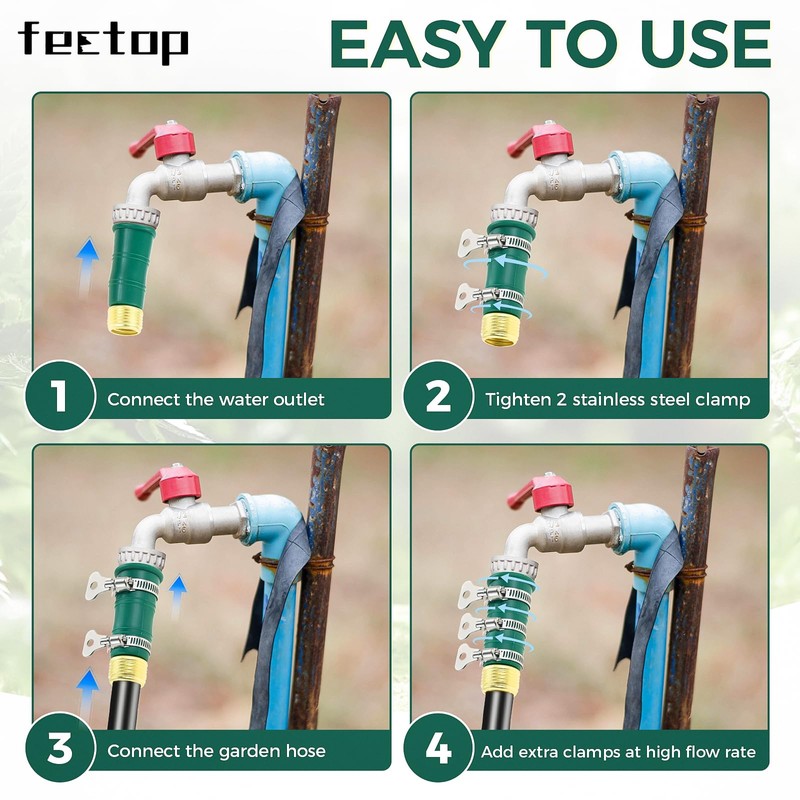 feetop

EASY TO USE

1 Connect the water outlet

2 Tighten 2 stainless steel clamp

3 Connect the garden hose

4 Add extra clamps at high flow rate