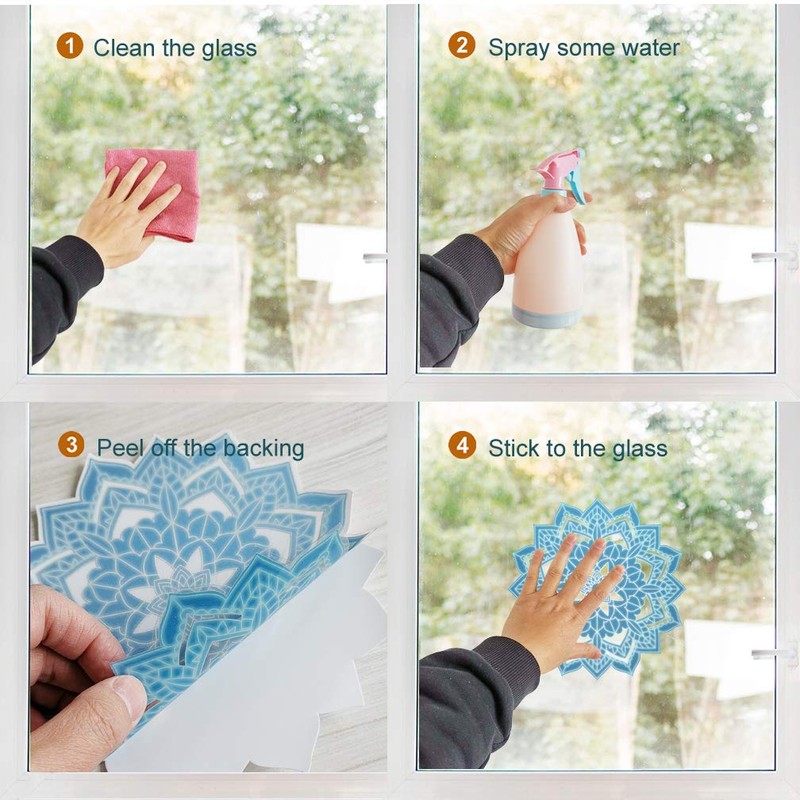 1 Clean the glass

2 Spray some water

3 Peel off the backing

4 Stick to the glass