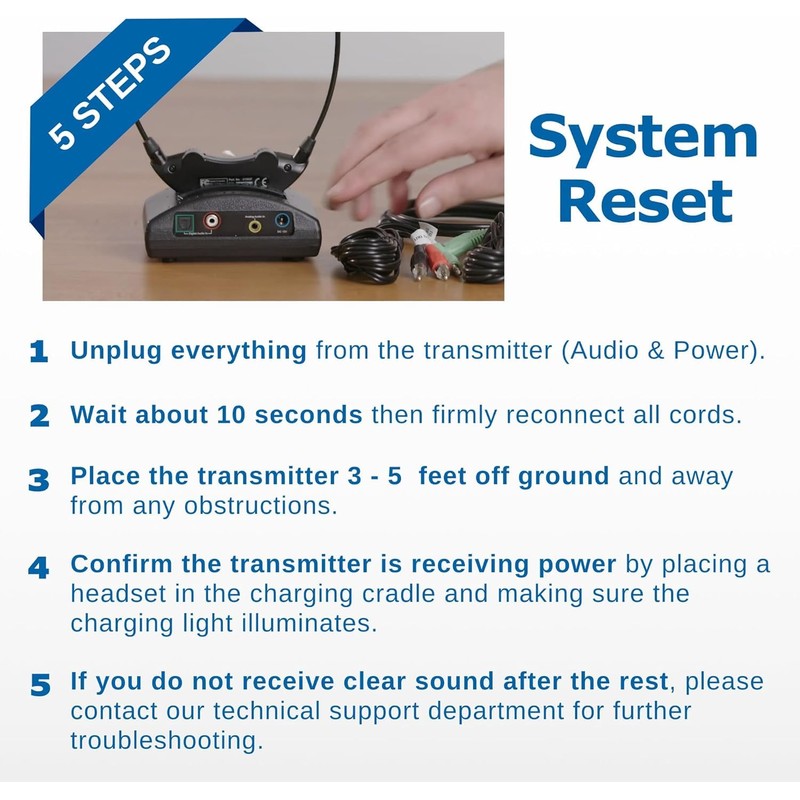 5 STEPS

System Reset

1 Unplug everything from the transmitter (Audio & Power).

2 Wait about 10 seconds then firmly reconnect all cords.

3 Place the transmitter 3 - 5 feet off ground and away from any obstructions.

4 Confirm the transmitter is receiving power by placing a headset in the charging cradle and making sure the charging light illuminates.

5 If you do not receive clear sound after the rest, please contact our technical support department for further troubleshooting.