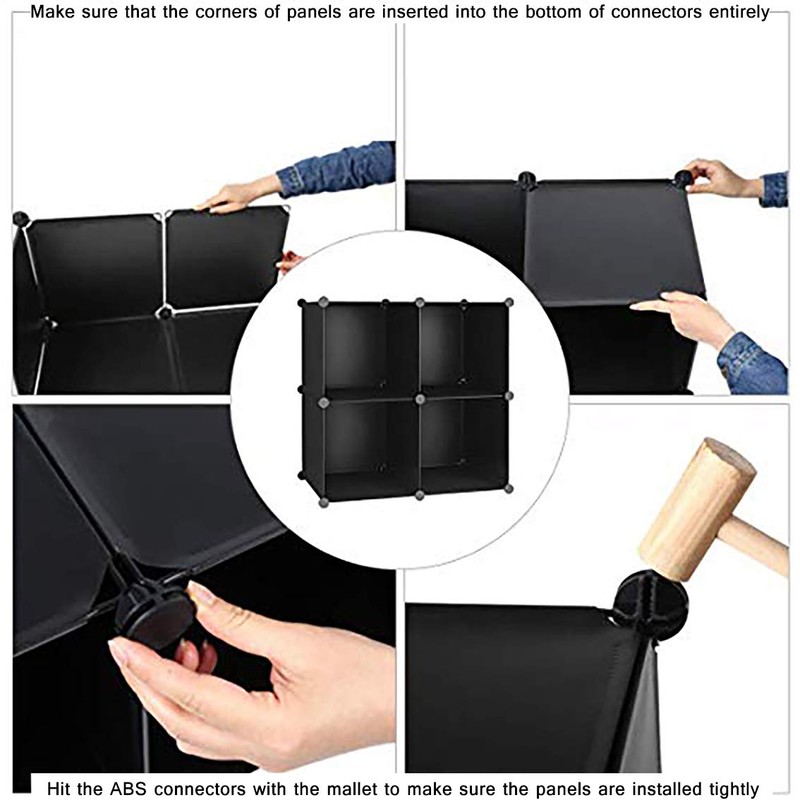 Make sure that the corners of panels are inserted into the bottom of connectors entirely

Hit the ABS connectors with the mallet to make sure the panels are installed tightly