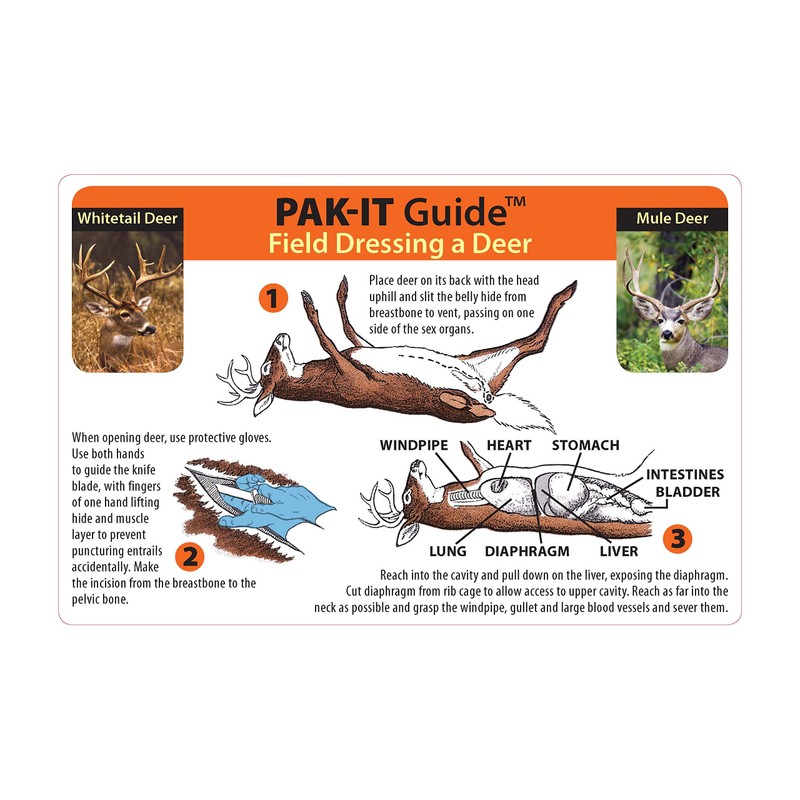 Whitetail Deer

PAK-IT Guide™
Field Dressing a Deer

Mule Deer

1

Place deer on its back with the head uphill and slit the belly hide from breastbone to vent, passing on one side of the sex organs.

When opening deer, use protective gloves. Use both hands to guide the knife blade, with fingers of one hand lifting hide and muscle layer to prevent puncturing entrails accidentally. Make the incision from the breastbone to the pelvic bone.

2

WINDPIPE
HEART
STOMACH
INTESTINES
BLADDER
LUNG
DIAPHRAGM
LIVER

3

Reach into the cavity and pull down on the liver, exposing the diaphragm. Cut diaphragm from rib cage to allow access to upper cavity. Reach as far into the neck as possible and grasp the windpipe, gullet and large blood vessels and sever them.