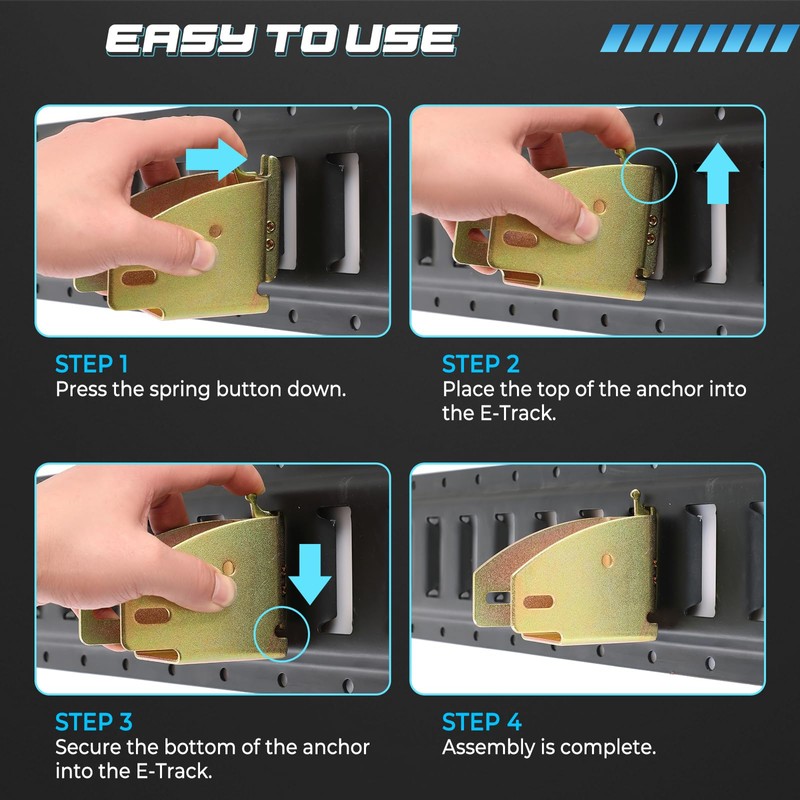 EASY TO USE

STEP 1
Press the spring button down.

STEP 2
Place the top of the anchor into the E-Track.

STEP 3
Secure the bottom of the anchor into the E-Track.

STEP 4
Assembly is complete.