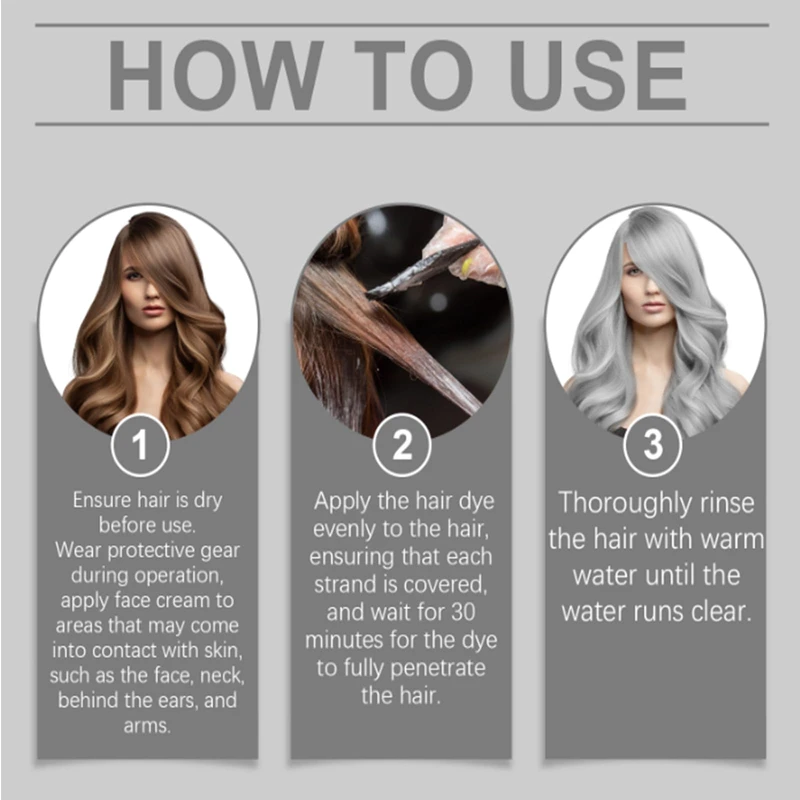 HOW TO USE

1

Ensure hair is dry before use. Wear protective gear during operation, apply face cream to areas that may come into contact with skin, such as the face, neck, behind the ears, and arms.

2

Apply the hair dye evenly to the hair, ensuring that each strand is covered, and wait for 30 minutes for the dye to fully penetrate the hair.

3

Thoroughly rinse the hair with warm water until the water runs clear.