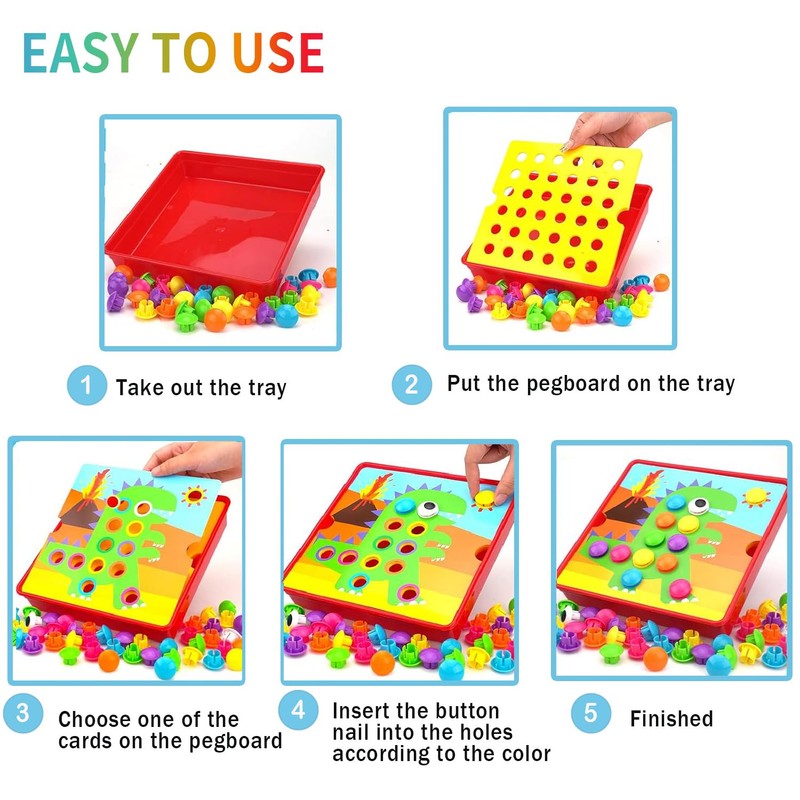 EASY TO USE

1 Take out the tray

2 Put the pegboard on the tray

3 Choose one of the cards on the pegboard

4 Insert the button nail into the holes according to the color

5 Finished