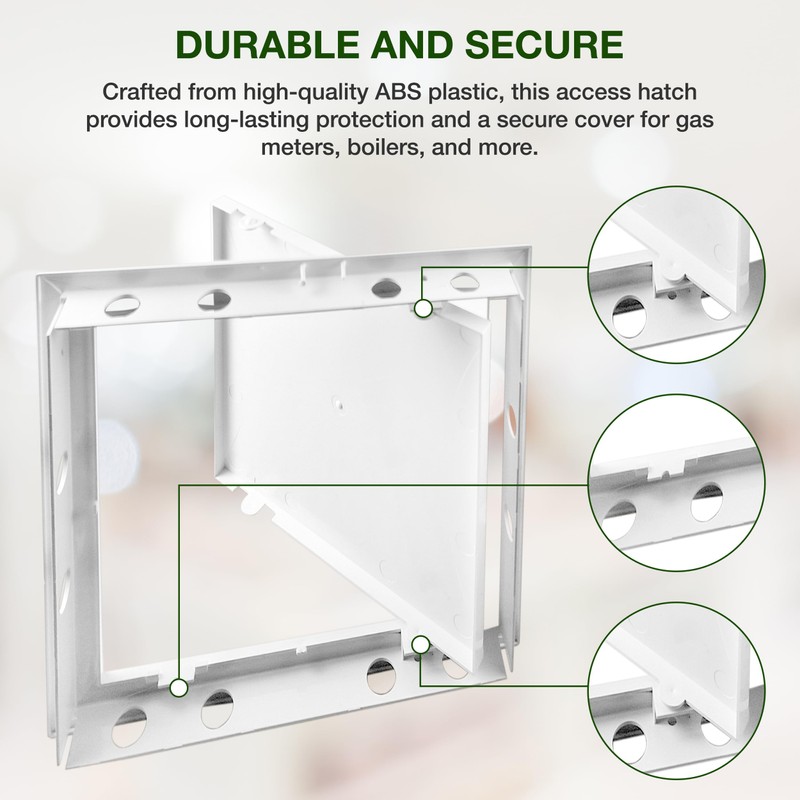 DURABLE AND SECURE

Crafted from high-quality ABS plastic, this access hatch provides long-lasting protection and a secure cover for gas meters, boilers, and more.