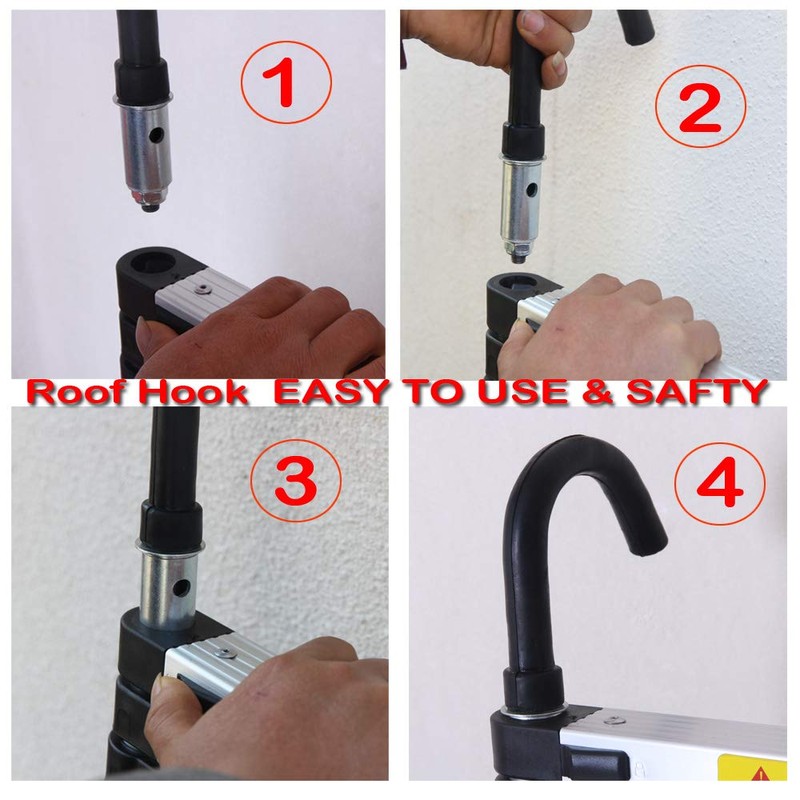 1

2

Roof Hook EASY TO USE & SAFTY

3

4