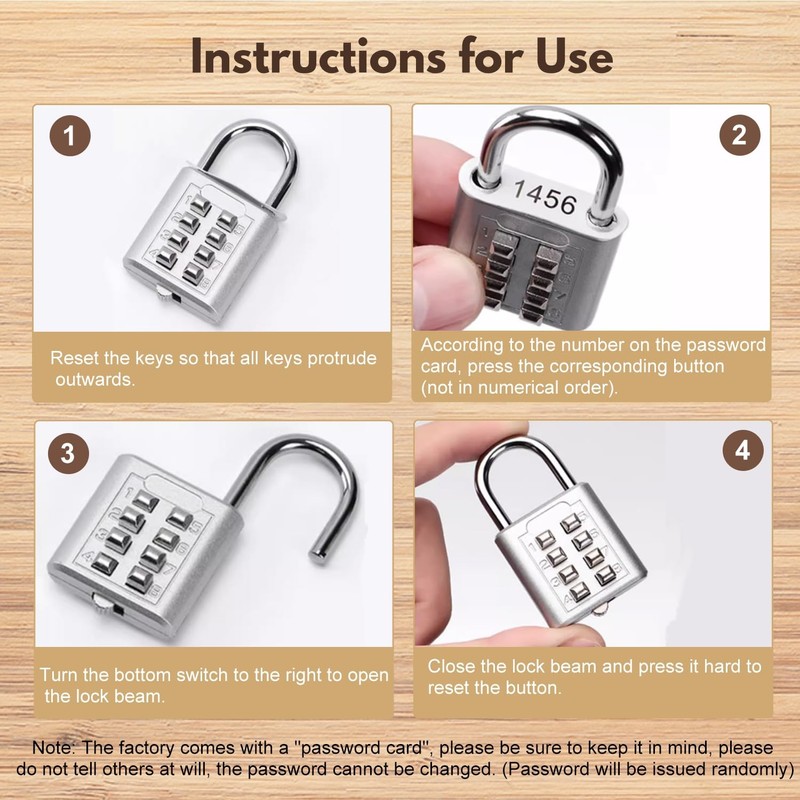 Instructions for Use

1

Reset the keys so that all keys protrude outwards.

2

1456

According to the number on the password card, press the corresponding button (not in numerical order).

3

Turn the bottom switch to the right to open the lock beam.

4

Close the lock beam and press it hard to reset the button.

Note: The factory comes with a "password card", please be sure to keep it in mind, please do not tell others at will, the password cannot be changed. (Password will be issued randomly)