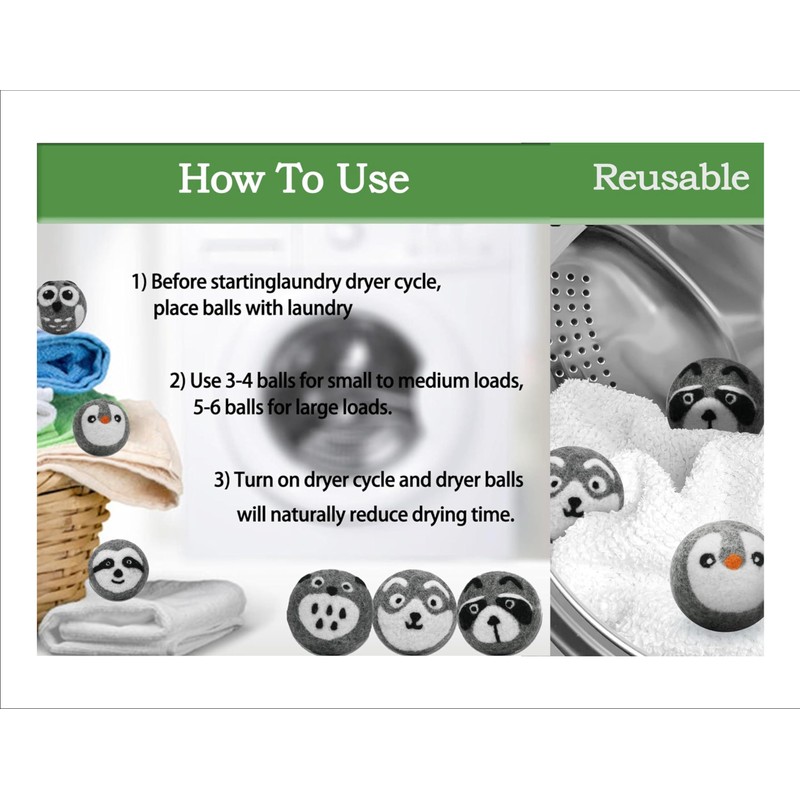 How To Use

Reusable

1) Before startinglaundry dryer cycle, place balls with laundry

2) Use 3-4 balls for small to medium loads, 5-6 balls for large loads.

3) Turn on dryer cycle and dryer balls will naturally reduce drying time.