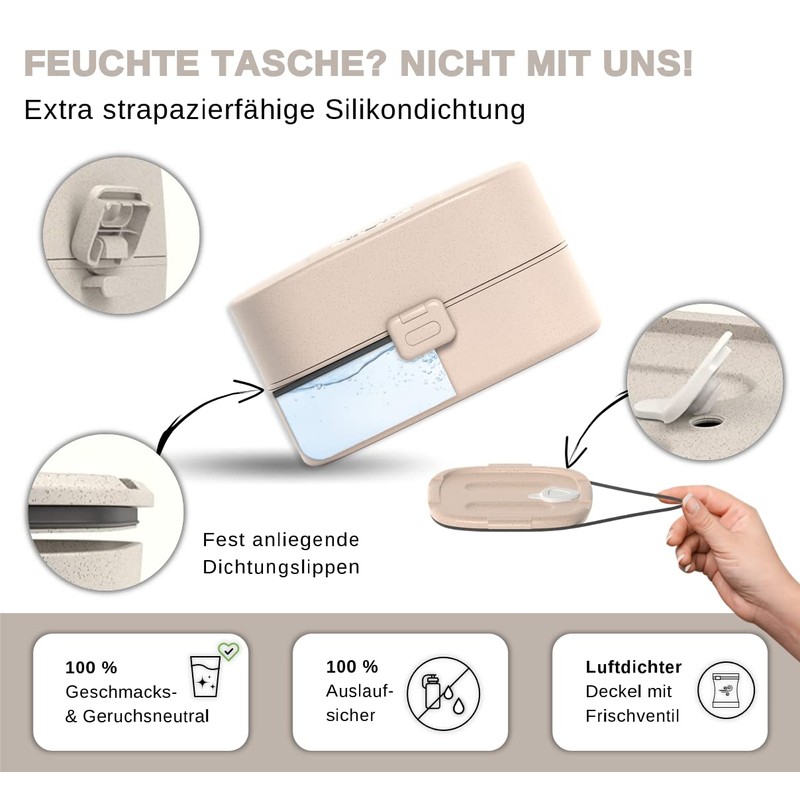 FEUCHTE TASCHE? NICHT MIT UNS!
Extra strapazierfähige Silikondichtung

Fest anliegende Dichtungslippen

100 %
Geschmacks- & Geruchsneutral

100 %
Auslaufsicher

Luftdichter
Deckel mit Frischventil