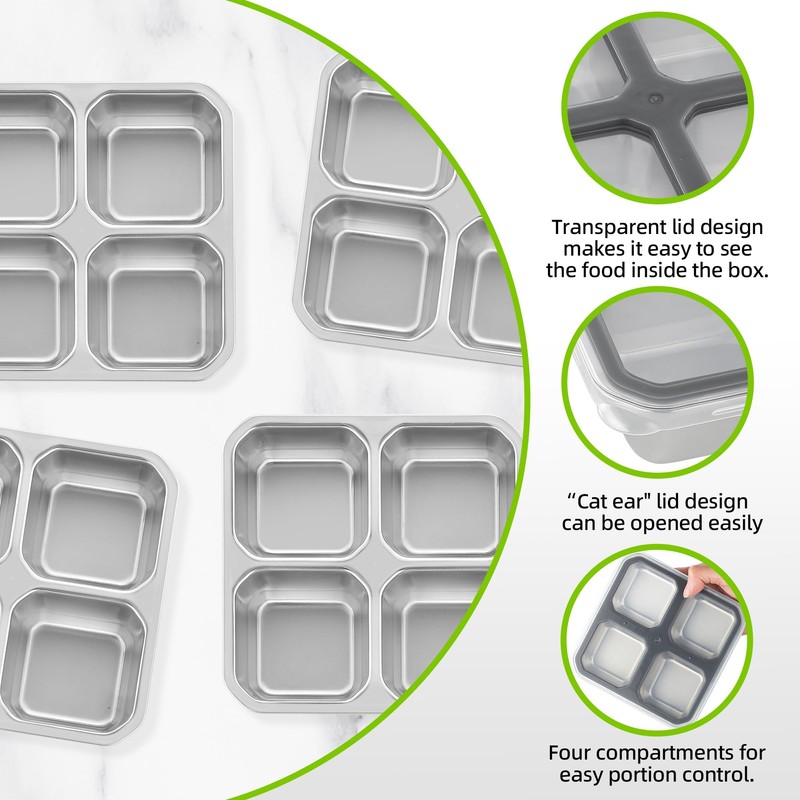 Transparent lid design makes it easy to see the food inside the box.

“Cat ear" lid design can be opened easily

Four compartments for easy portion control.